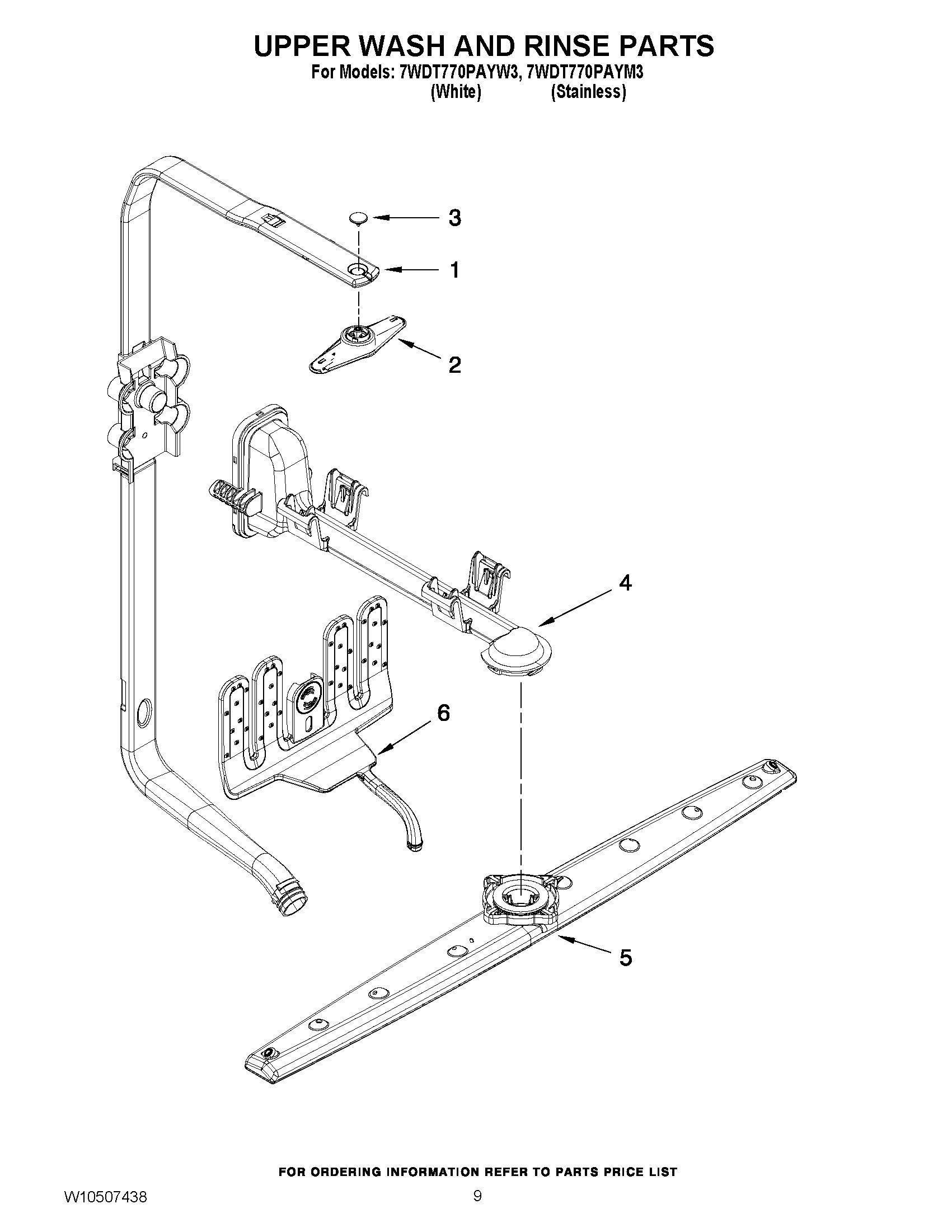 UPPER WASH AND RINSE PARTS
For Models: 7WDT770PAYW3, 7WDT770PAYM3
(White) (Stainless)

3
1
2
4
6
5

FOR ORDERING INFORMATION REFER TO PARTS PRICE LIST
W10507438
9