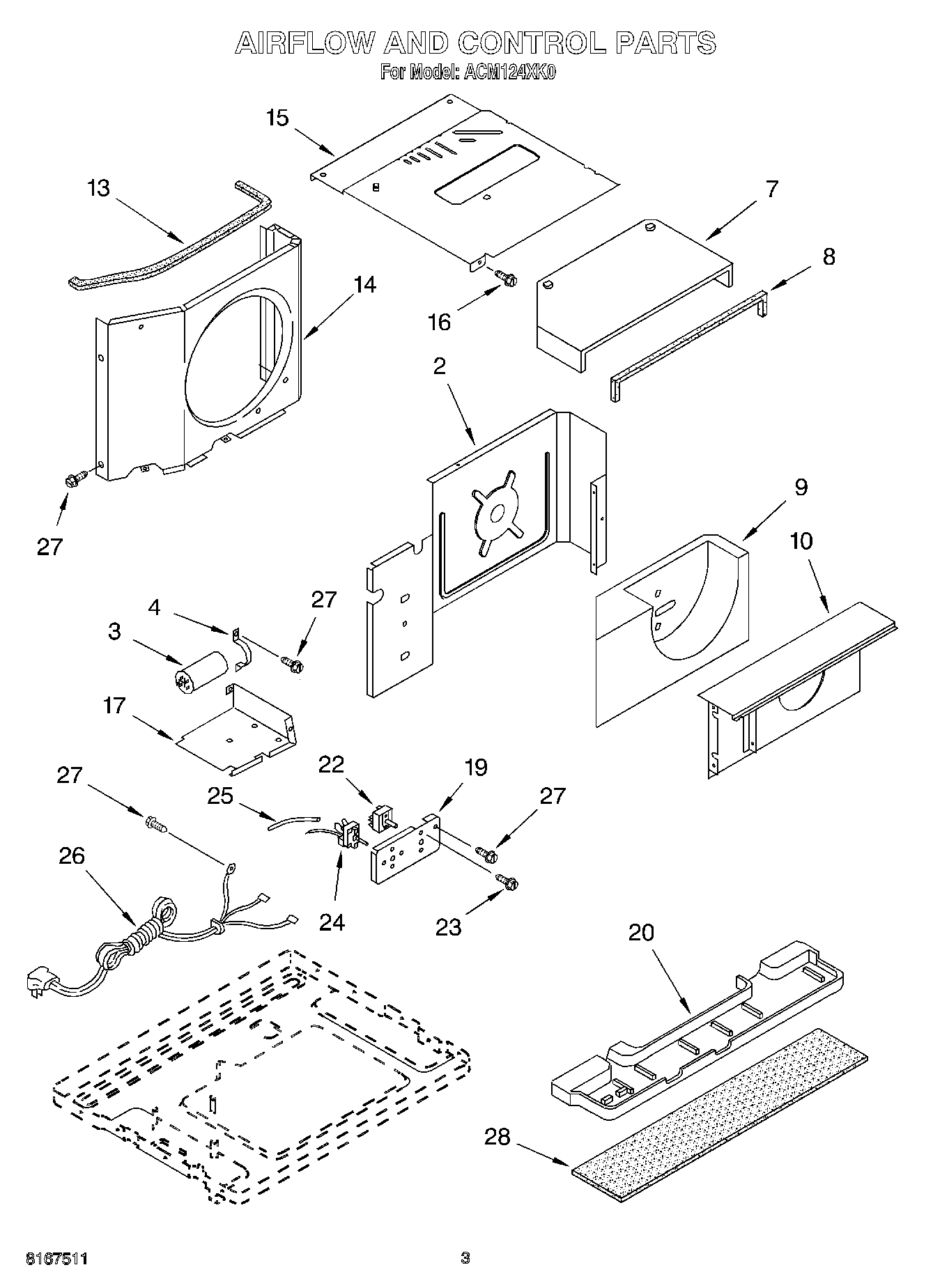 AIRFLOW AND CONTROL PARTS
For Model: ACM124XK0

15
13
7
8
14
16
2
27
9
10
4
27
3
17
22
19
27
25
27
26
24
23
20
28

8167511
3