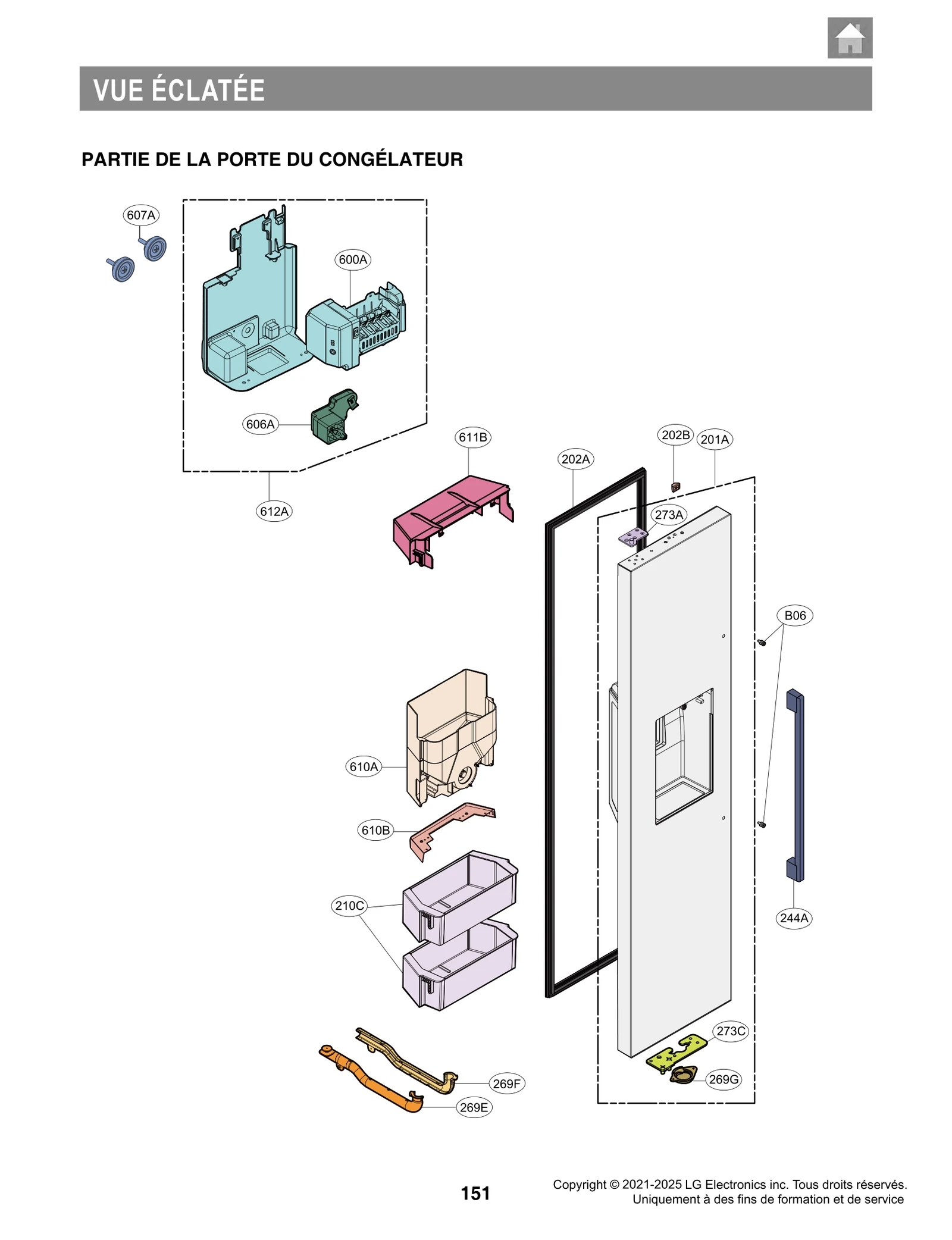 VUE ÉCLATÉE

PARTIE DE LA PORTE DU CONGÉLATEUR

607A
600A
606A
612A
611B
202A
202B
201A
273A
B06
610A
610B
210C
244A
273C
269G
269F
269E

151

Copyright © 2021-2025 LG Electronics inc. Tous droits réservés.
Uniquement à des fins de formation et de service