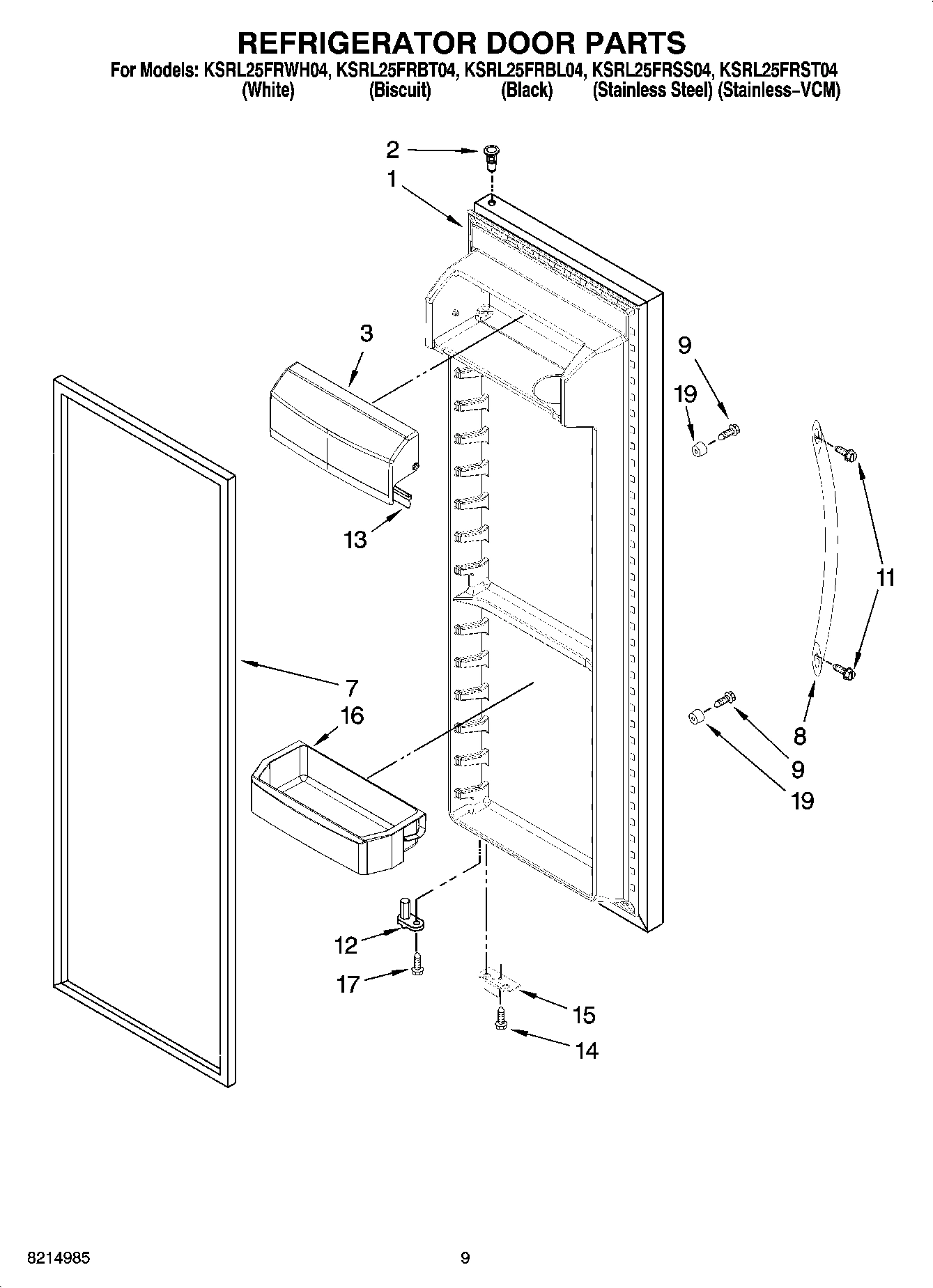 REFRIGERATOR DOOR PARTS

For Models: KSRL25FRWH04, KSRL25FRBT04, KSRL25FRBL04, KSRL25FRSS04, KSRL25FRST04
(White) (Biscuit) (Black) (Stainless Steel) (Stainless–VCM)

2
1
3
9
19
13
11
7
16
8
9
19
12
17
15
14

8214985

9