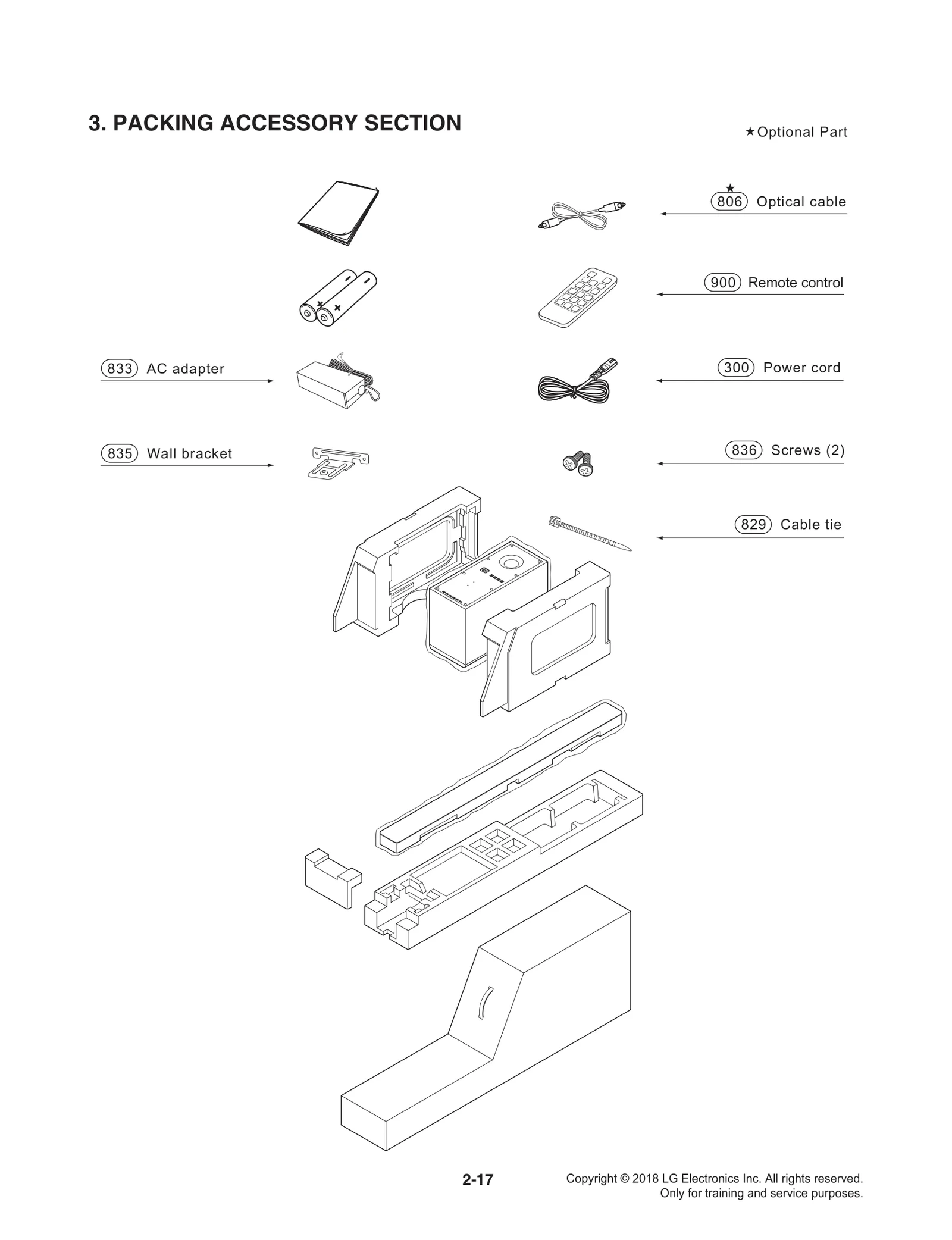 3. PACKING ACCESSORY SECTION

★Optional Part

★
806 Optical cable

900 Remote control

833 AC adapter

300 Power cord

835 Wall bracket

836 Screws (2)

829 Cable tie

2-17

Copyright © 2018 LG Electronics Inc. All rights reserved.
Only for training and service purposes.