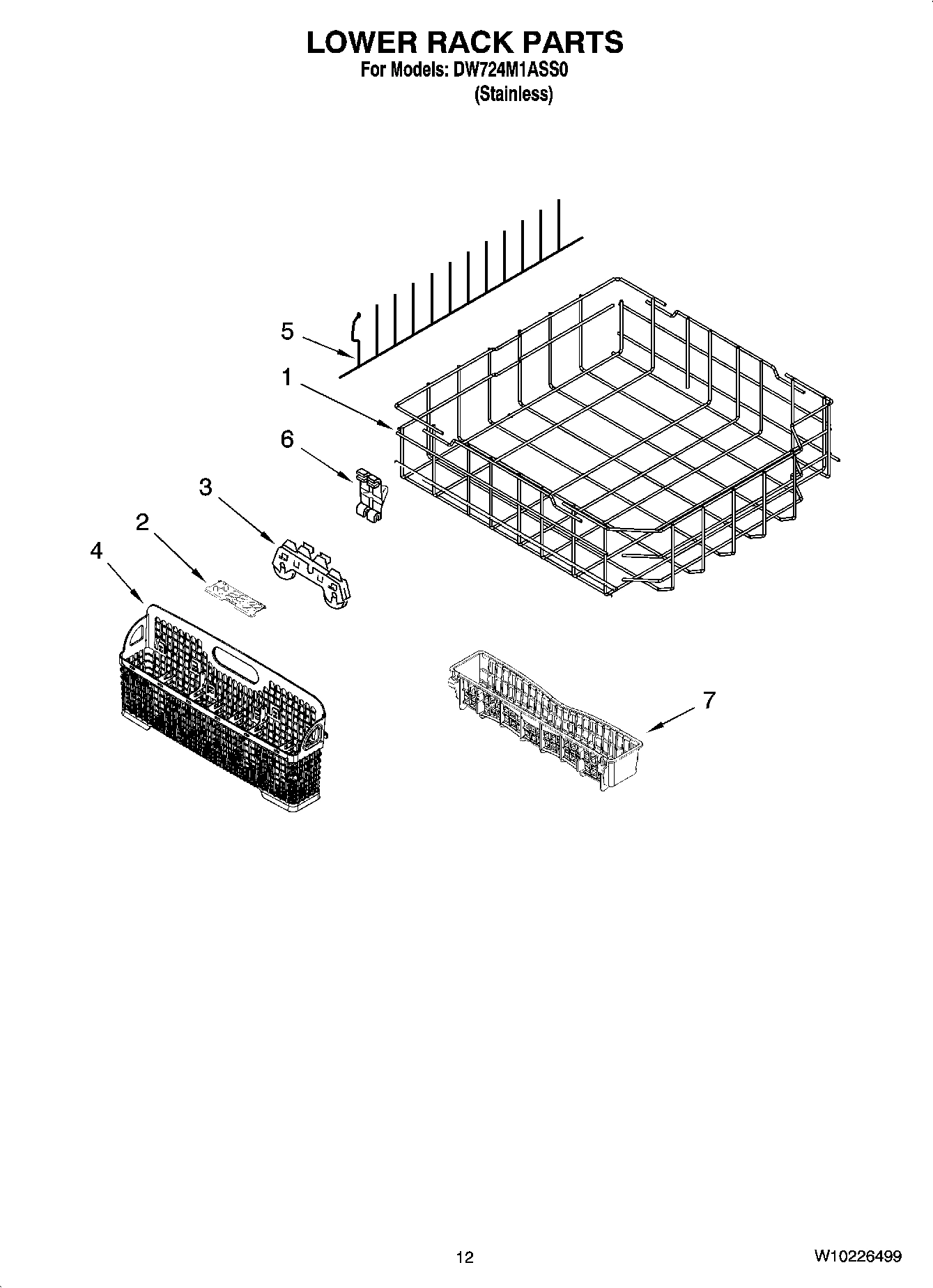 LOWER RACK PARTS
For Models: DW724M1ASS0
(Stainless)

5
1
6
3
2
4
7

12
W10226499