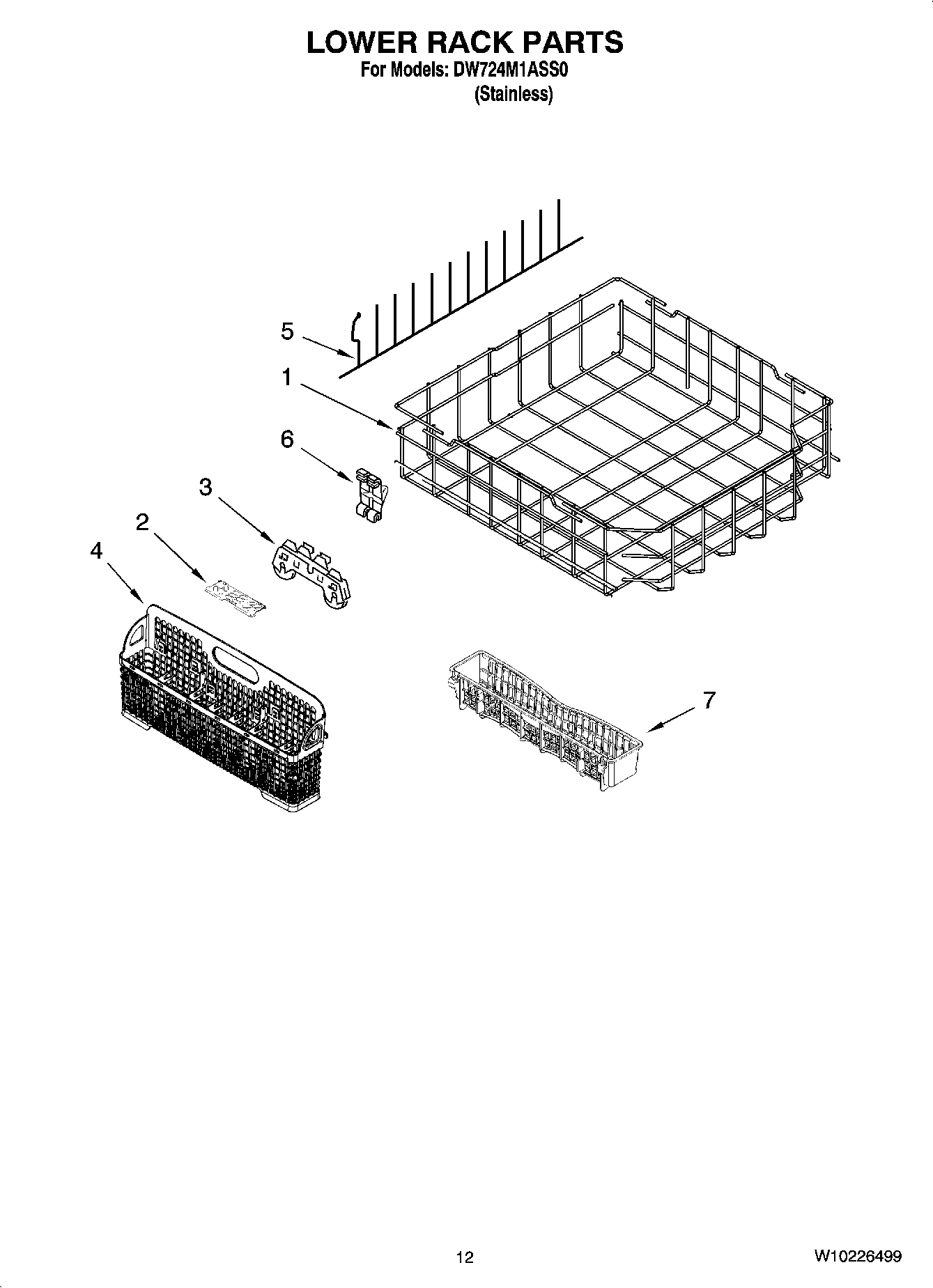 LOWER RACK PARTS
For Models: DW724M1ASS0
(Stainless)

5
1
6
3
2
4
7

12
W10226499