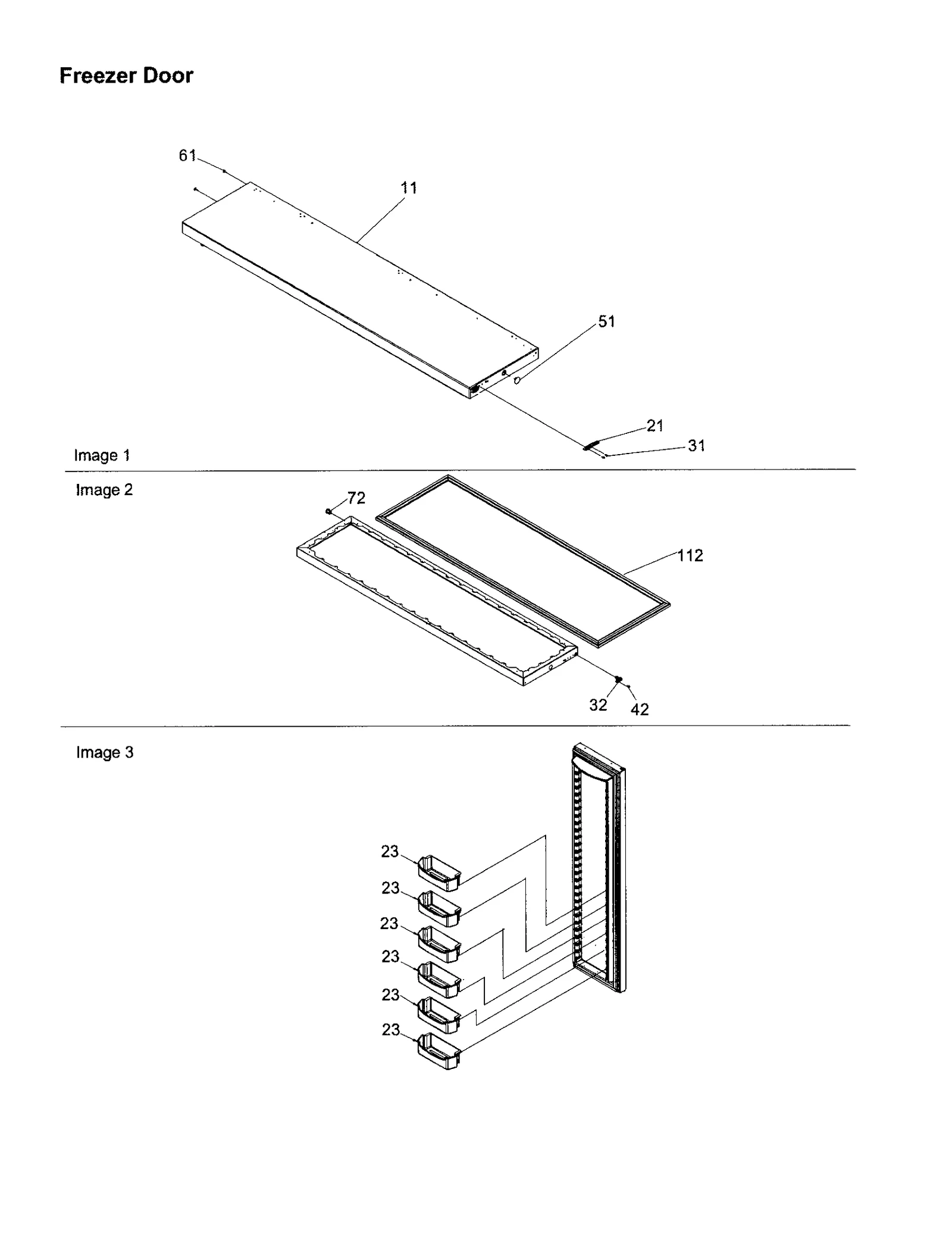 Freezer Door

61
11
51
21
31
Image 1

Image 2
72
112
32
42

Image 3
23
23
23
23
23
23