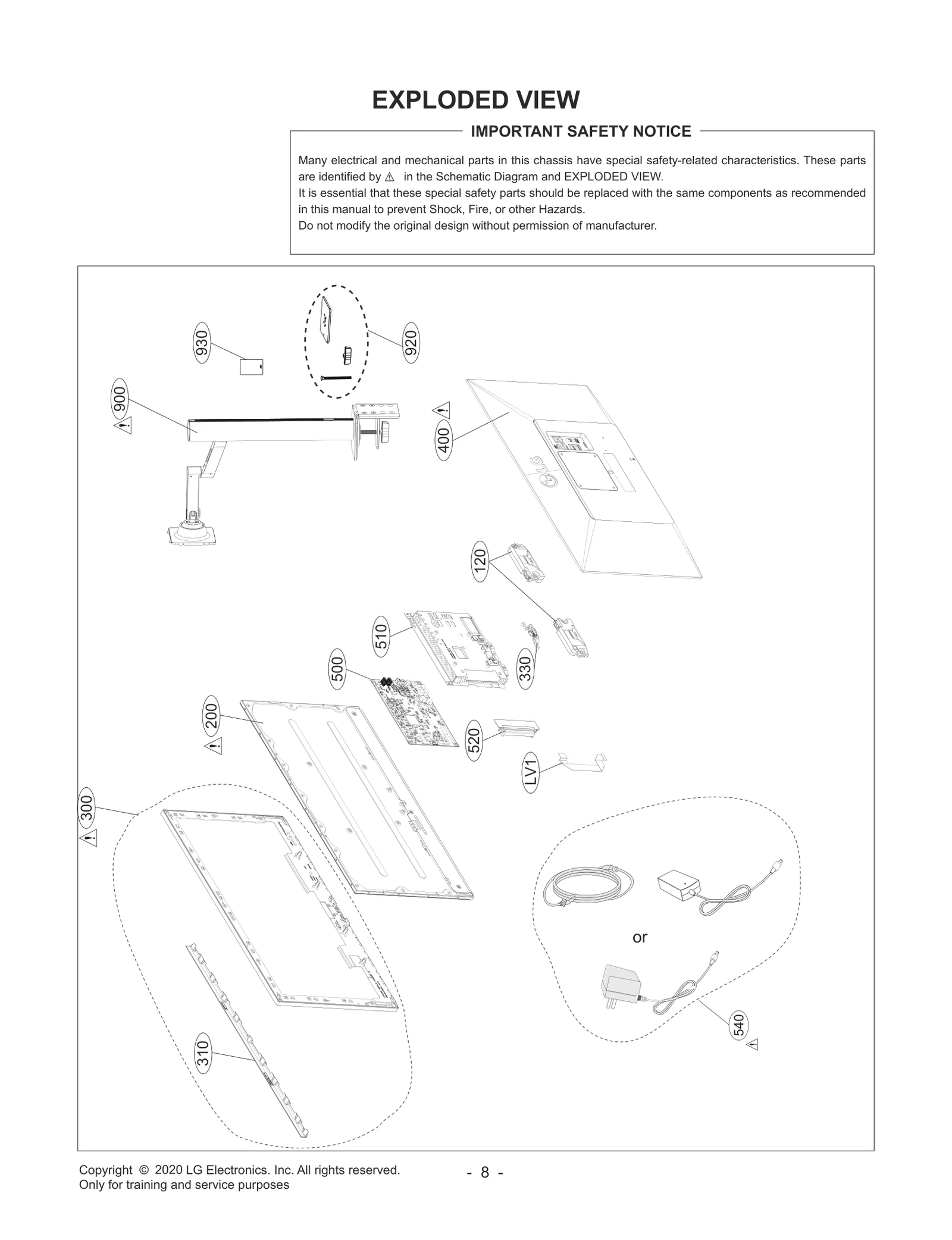 EXPLODED VIEW

IMPORTANT SAFETY NOTICE

Many electrical and mechanical parts in this chassis have special safety-related characteristics. These parts are identified by ⚠ in the Schematic Diagram and EXPLODED VIEW.
It is essential that these special safety parts should be replaced with the same components as recommended in this manual to prevent Shock, Fire, or other Hazards.
Do not modify the original design without permission of manufacturer.

930

920

900

400

LG

120

510

330

500

200

520

LV1

300

or

540

310

Copyright © 2020 LG Electronics. Inc. All rights reserved.
Only for training and service purposes

- 8 -