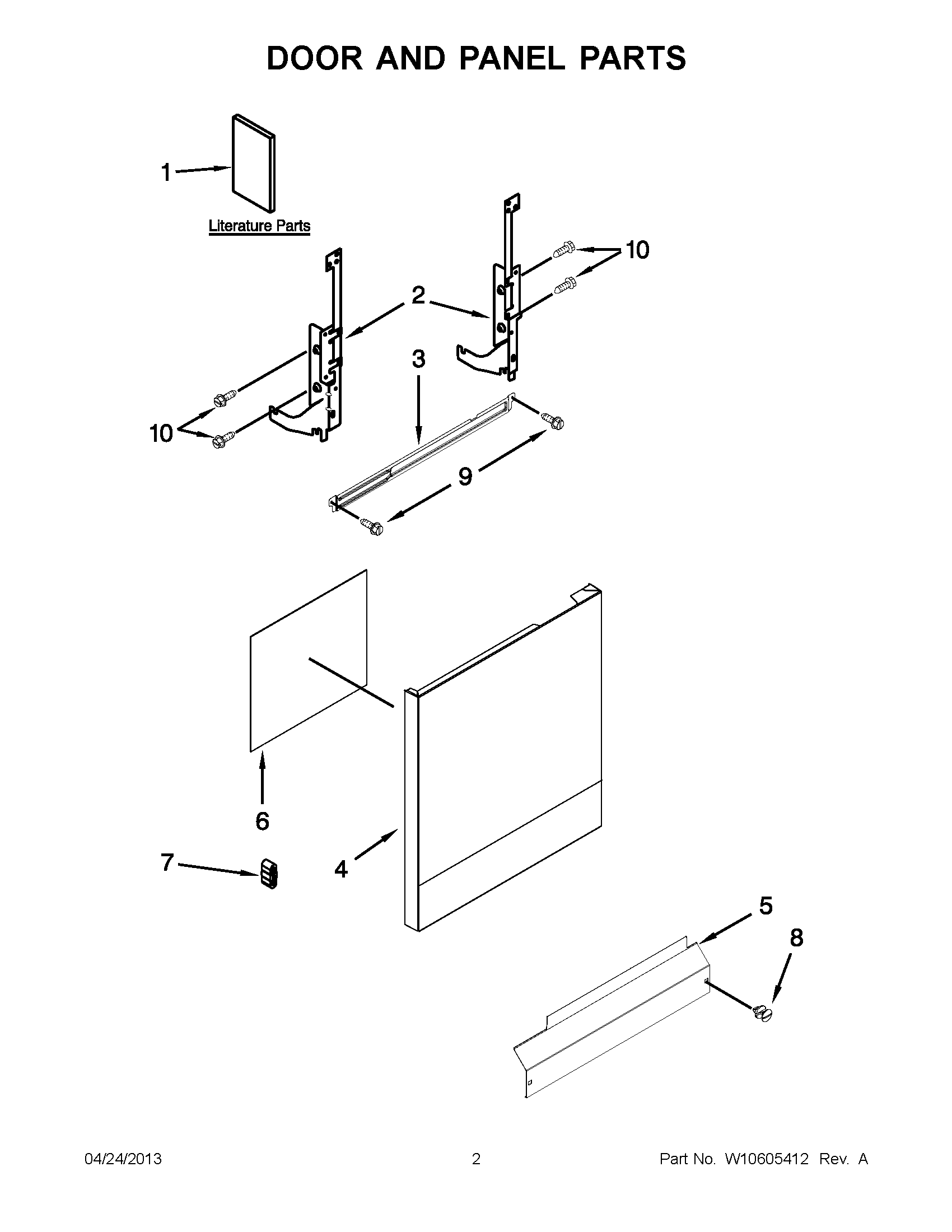 DOOR AND PANEL PARTS

1

Literature Parts

10

2

3

10

9

6

7

4

5

8

04/24/2013

2

Part No. W10605412 Rev. A