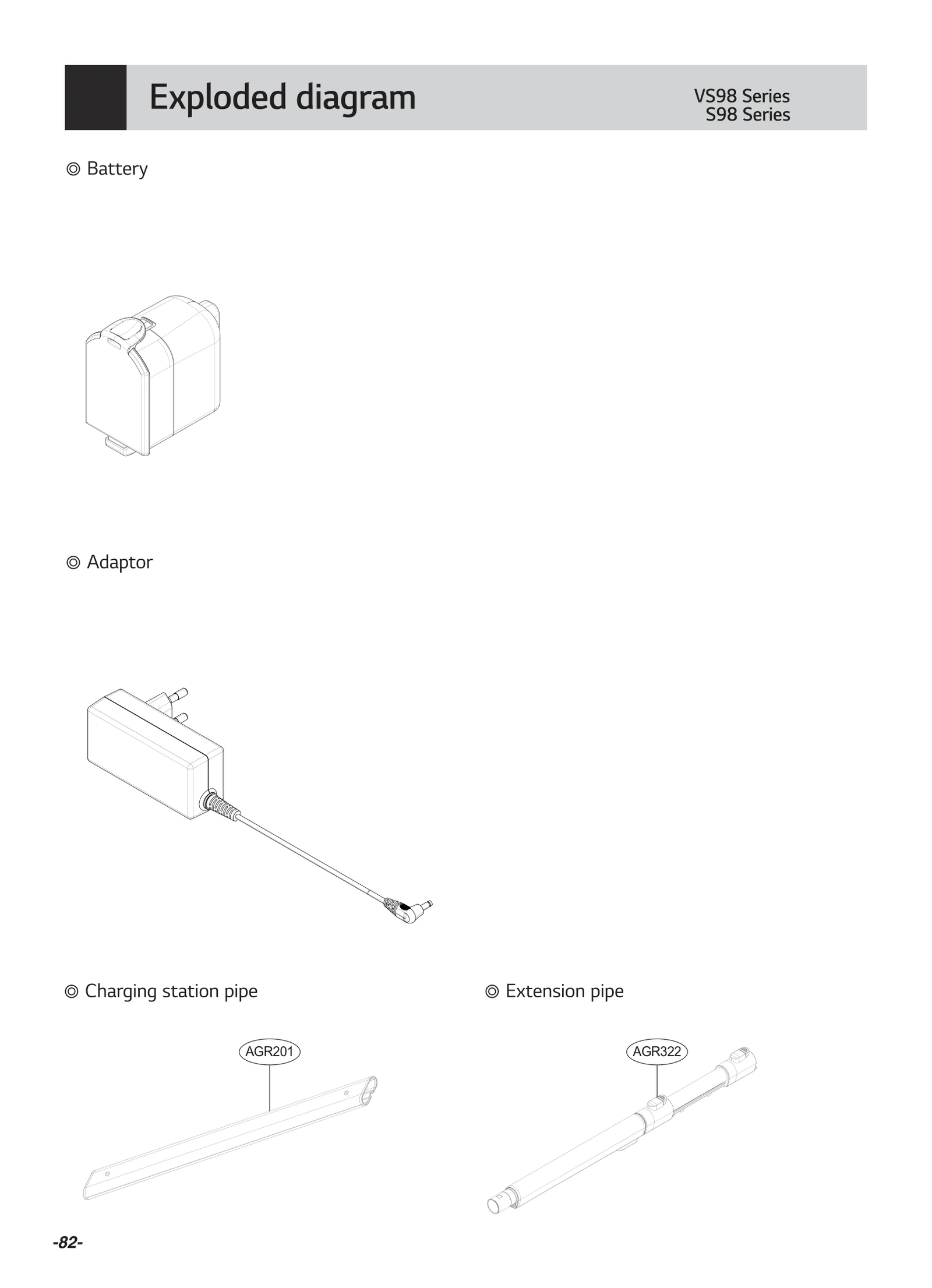 Exploded diagram

VS98 Series
S98 Series

◎ Battery

◎ Adaptor

◎ Charging station pipe

AGR201

◎ Extension pipe

AGR322

-82-