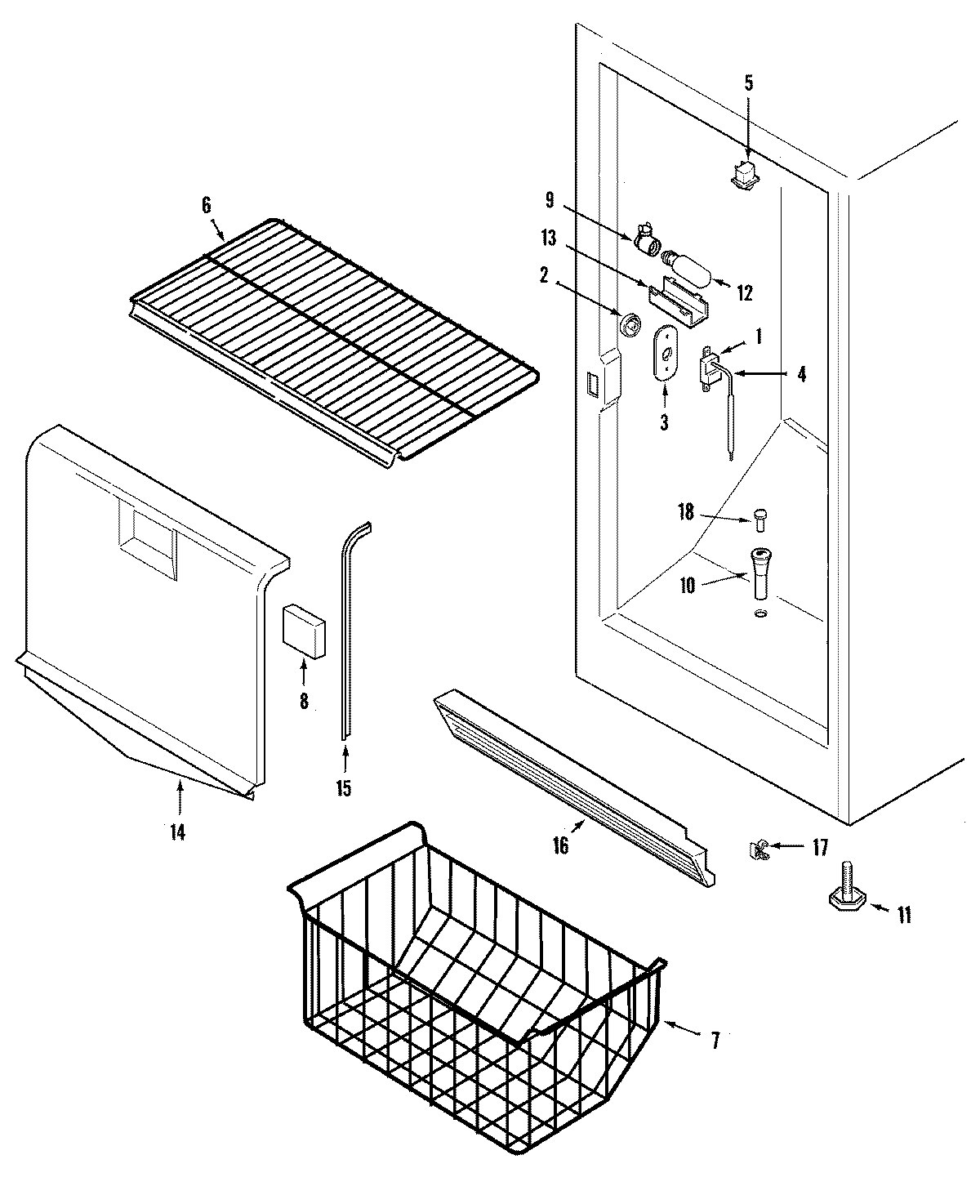 5
6
9
13
12
2
1
4
3
18
10
8
15
14
16
17
11
7