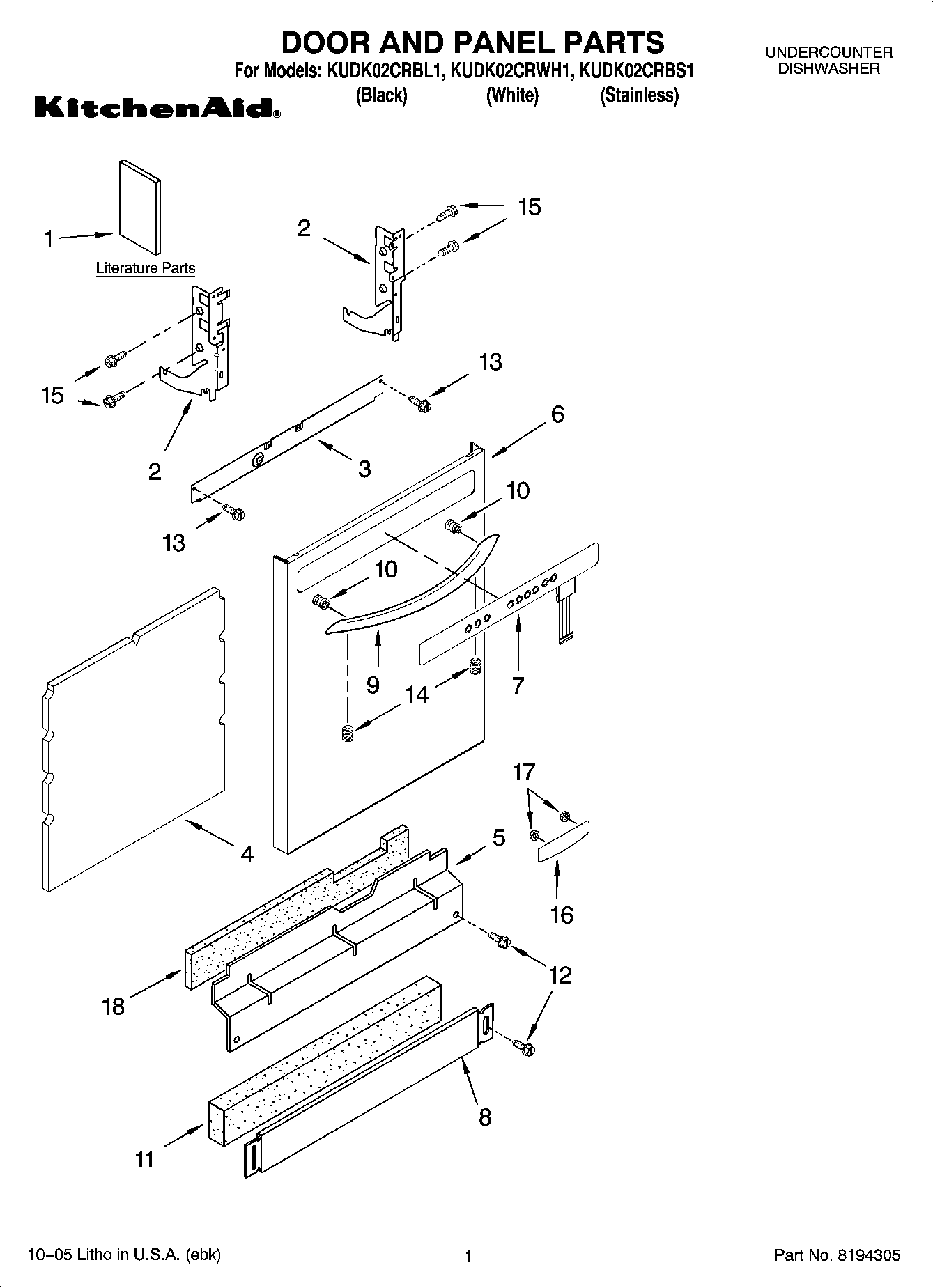 DOOR AND PANEL PARTS

For Models: KUDK02CRBL1, KUDK02CRWH1, KUDK02CRBS1
(Black) (White) (Stainless)

UNDERCOUNTER DISHWASHER

KitchenAid®

1

Literature Parts

2

15

15

2

13

3

6

13

10

10

9

14

7

4

17

5

16

12

18

8

11

10–05 Litho in U.S.A. (ebk)

1

Part No. 8194305