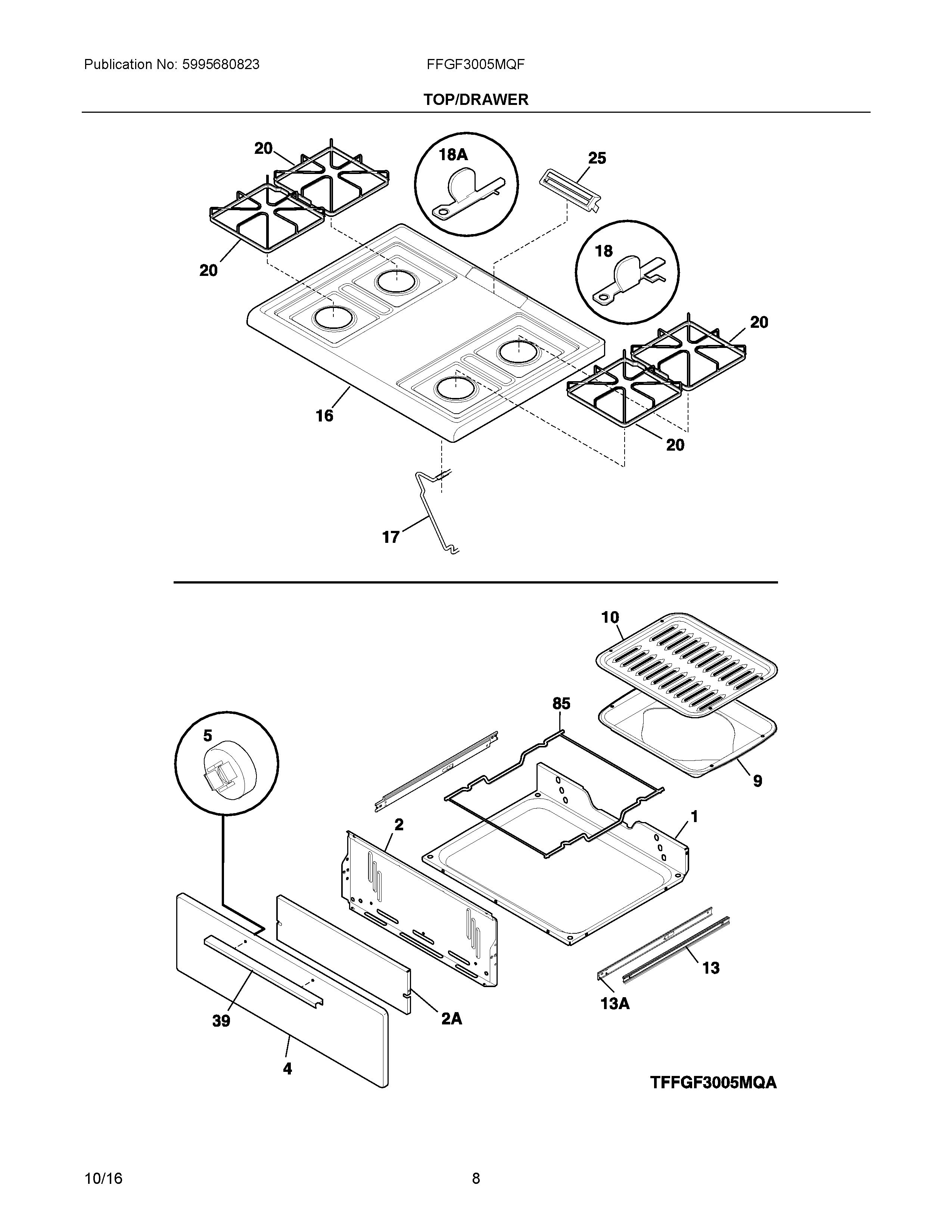 Publication No: 5995680823

FFGF3005MQF

TOP/DRAWER

20
18A
25
20
18
20
16
20
17

10
85
5
9
2
1
13
13A
39
2A
4

TFFGF3005MQA

10/16

8