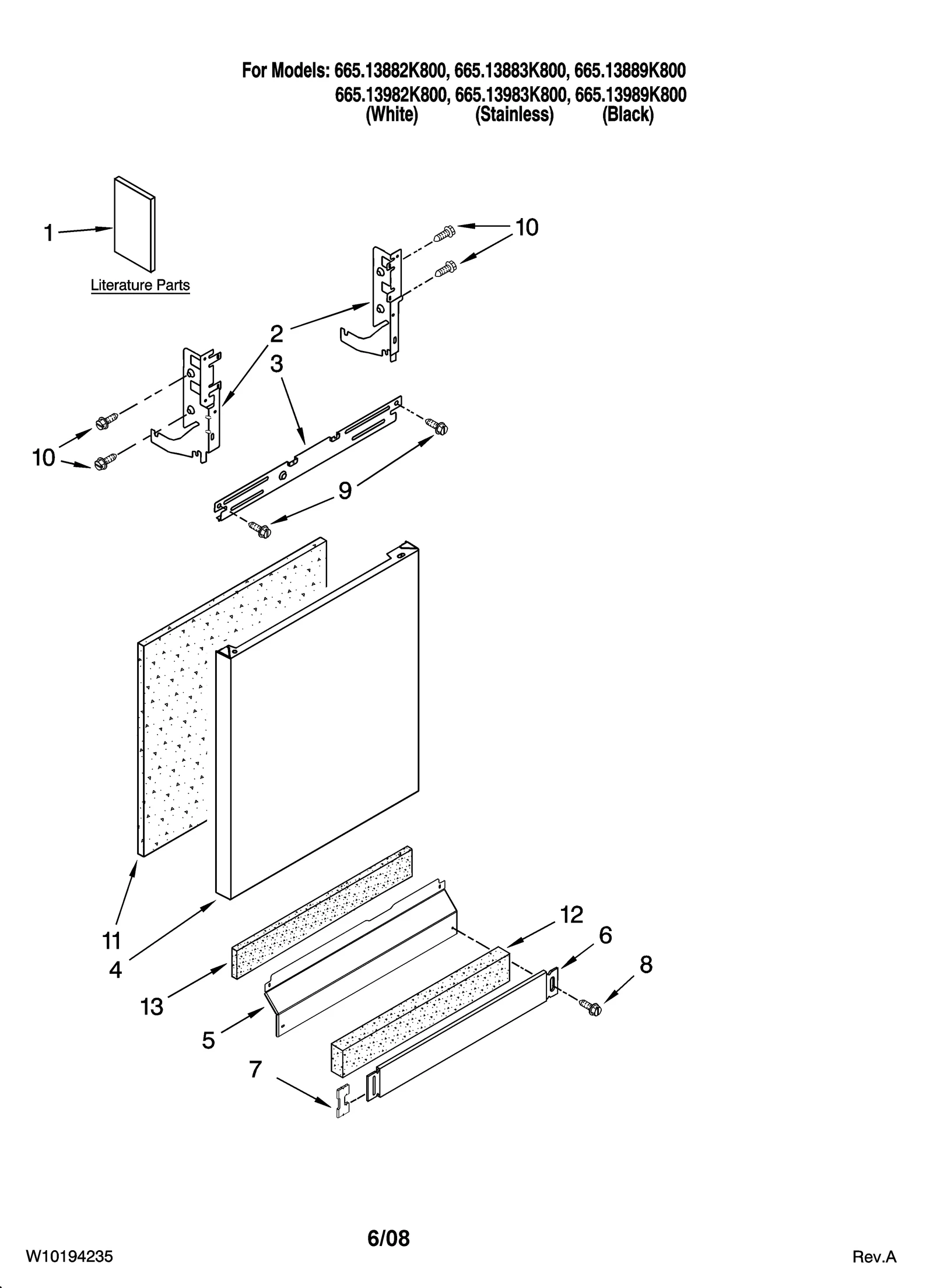 For Models: 665.13882K800, 665.13883K800, 665.13889K800
665.13982K800, 665.13983K800, 665.13989K800
(White) (Stainless) (Black)

1

Literature Parts

10

2

3

10

9

11

4

13

5

7

12

6

8

6/08

W10194235

Rev.A