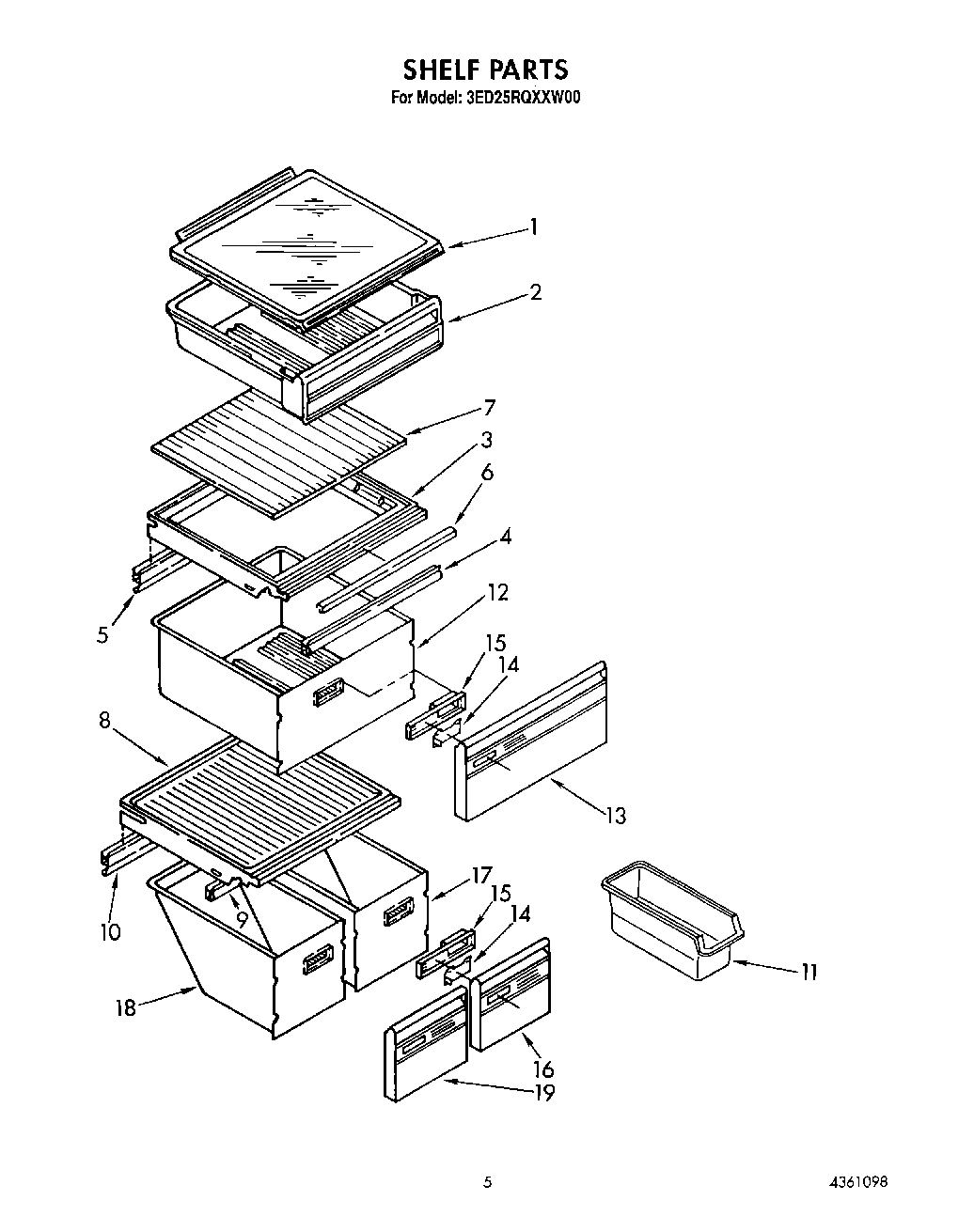 SHELF PARTS
For Model: 3ED25RQXXW00

1
2
7
3
6
4
5
12
15
14
8
13
17
15
14
10
9
11
18
16
19

5
4361098