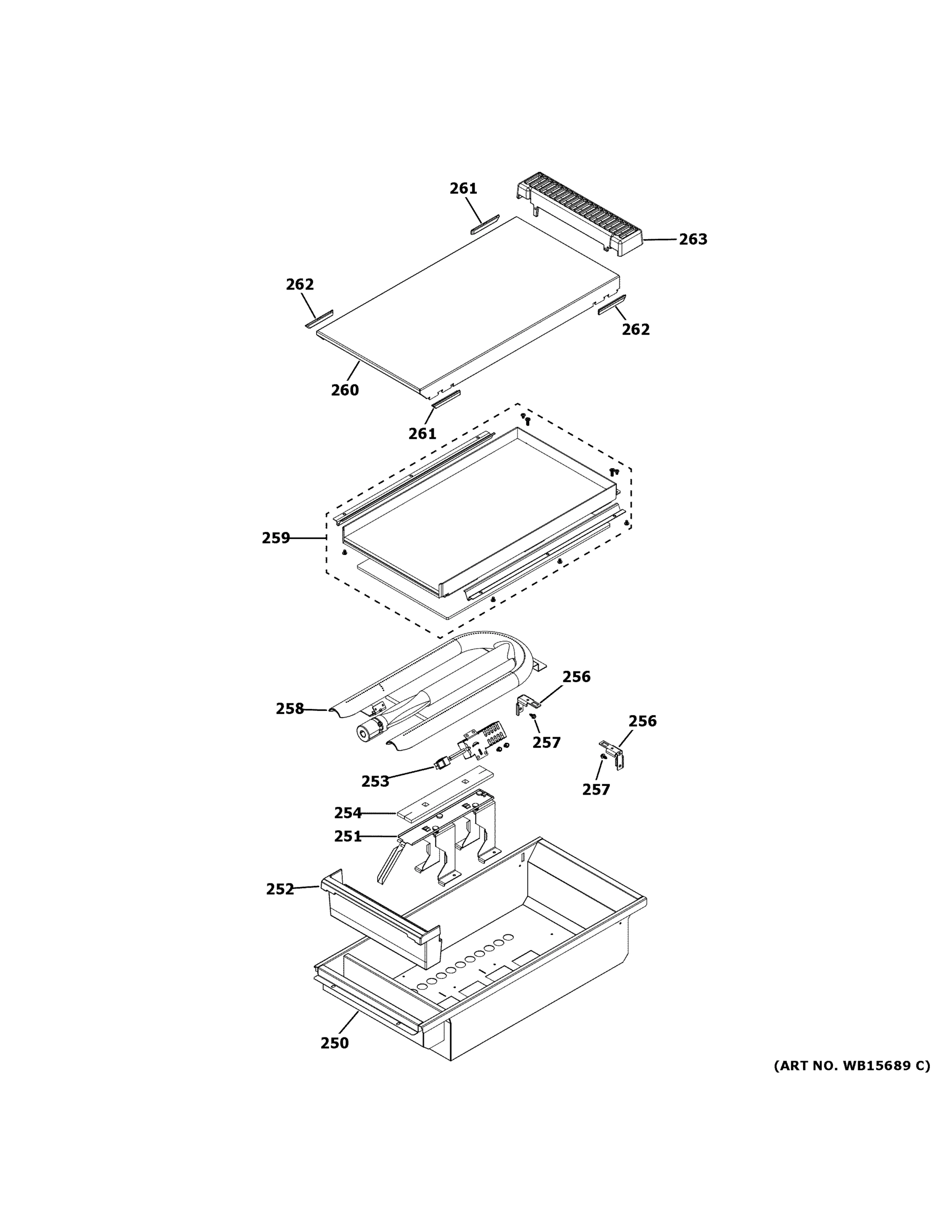 261
263
262
262
260
261
259
256
258
257
256
253
257
254
251
252
250
(ART NO. WB15689 C)