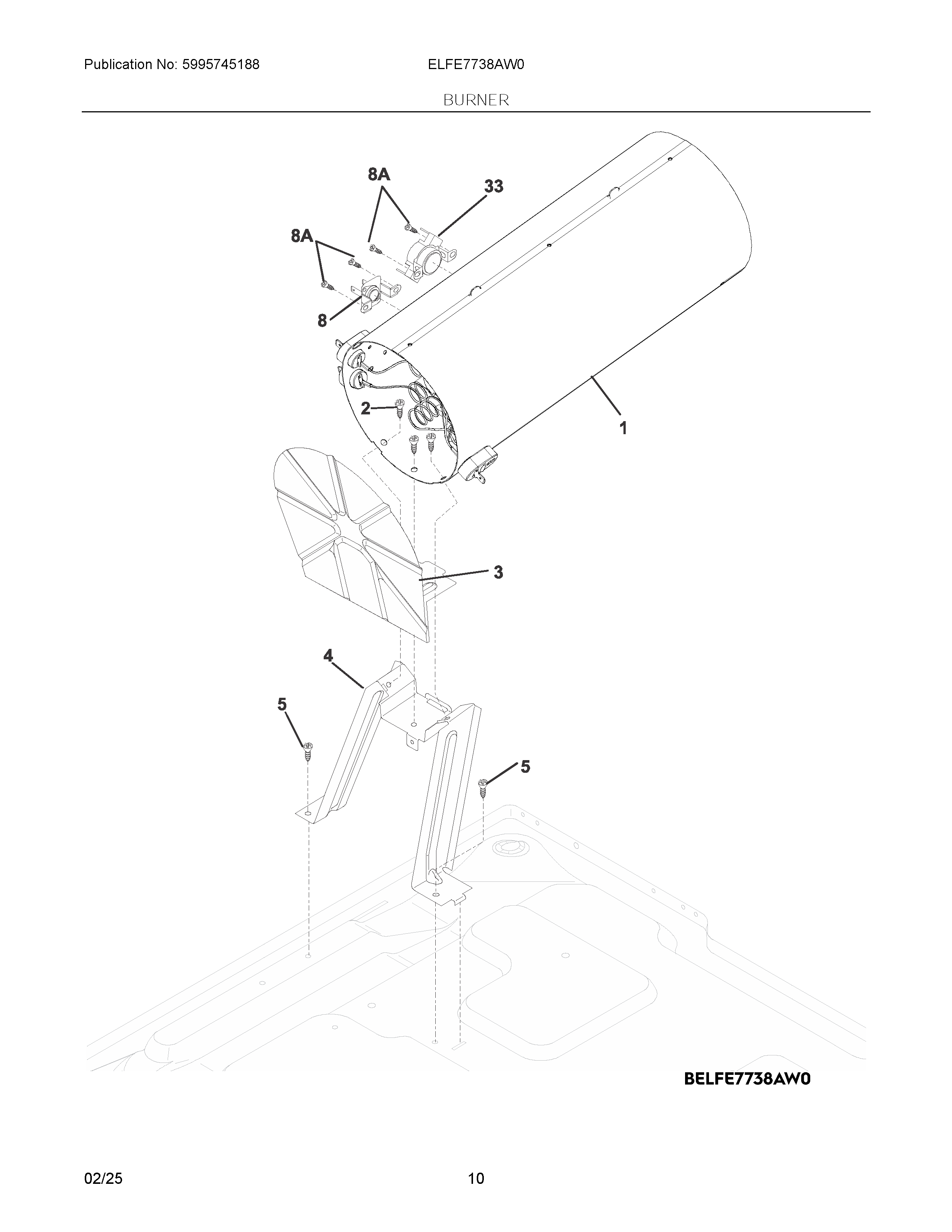 Publication No: 5995745188

ELFE7738AW0

BURNER

8A

33

8A

8

2

1

3

4

5

5

BELFE7738AW0

02/25

10