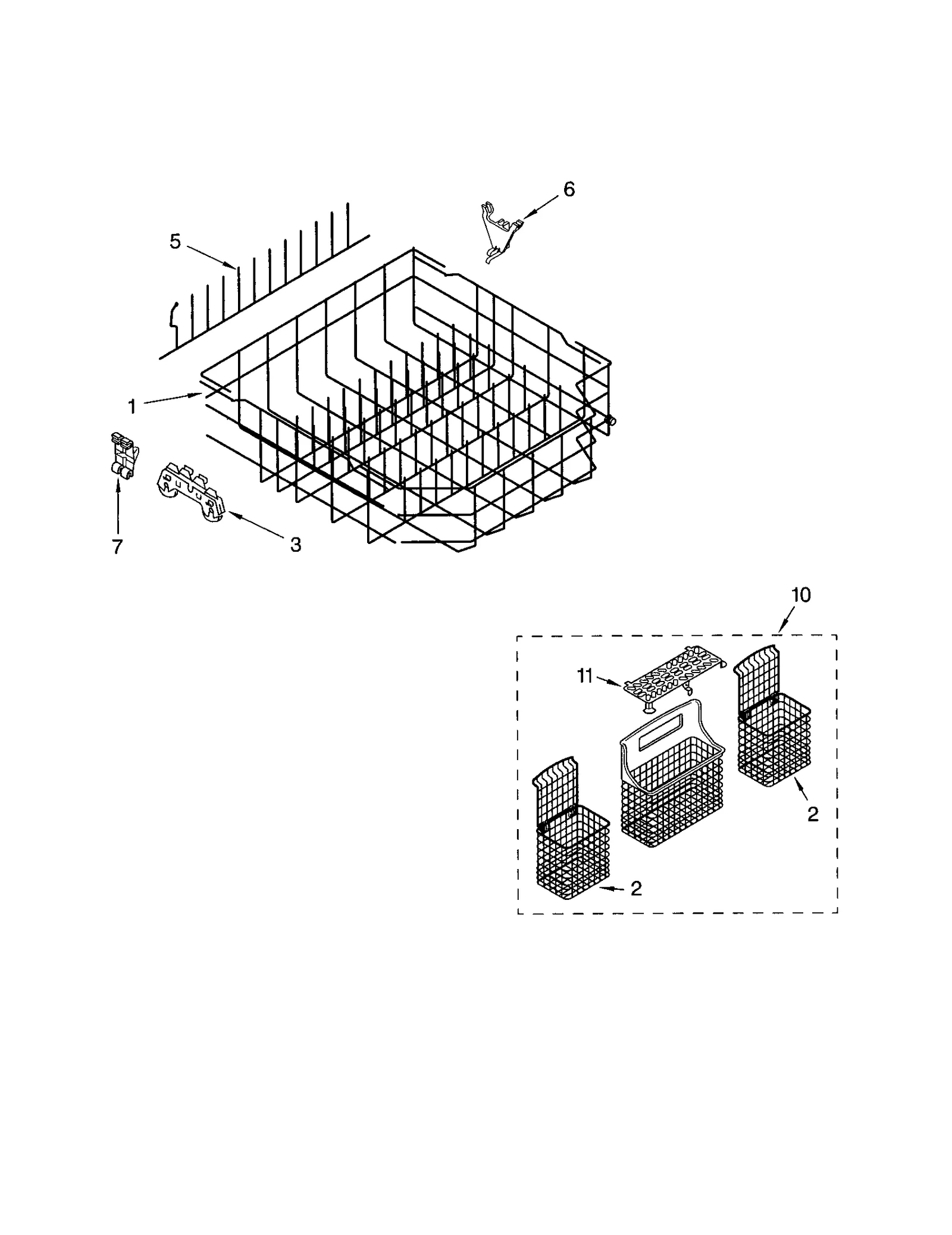 6
5
1
7
3
10
11
2
2