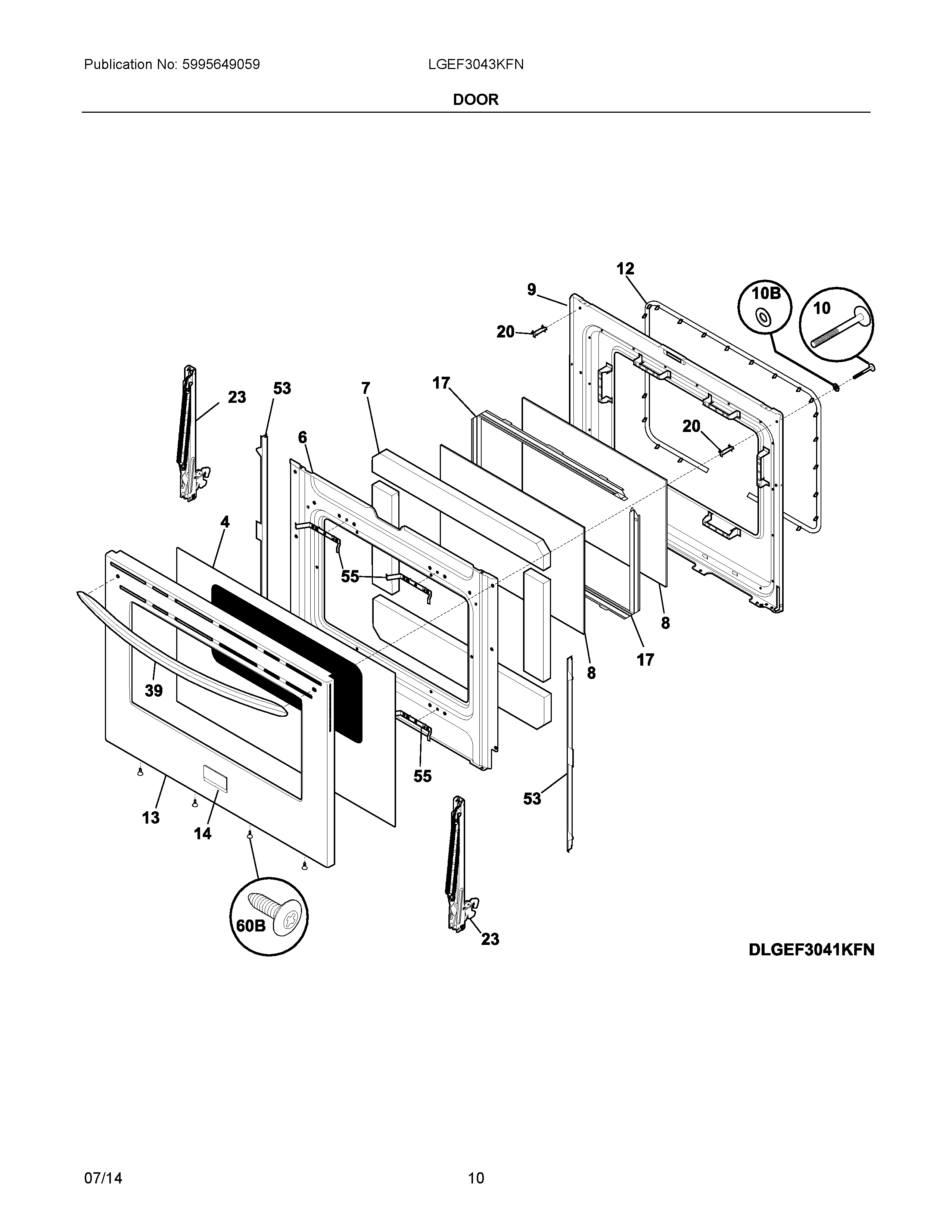 Publication No: 5995649059

LGEF3043KFN

DOOR

12
9
10B
10
20
23
53
7
17
20
6
4
55
8
17
8
39
55
53
13
14
60B
23

DLGEF3041KFN

07/14

10