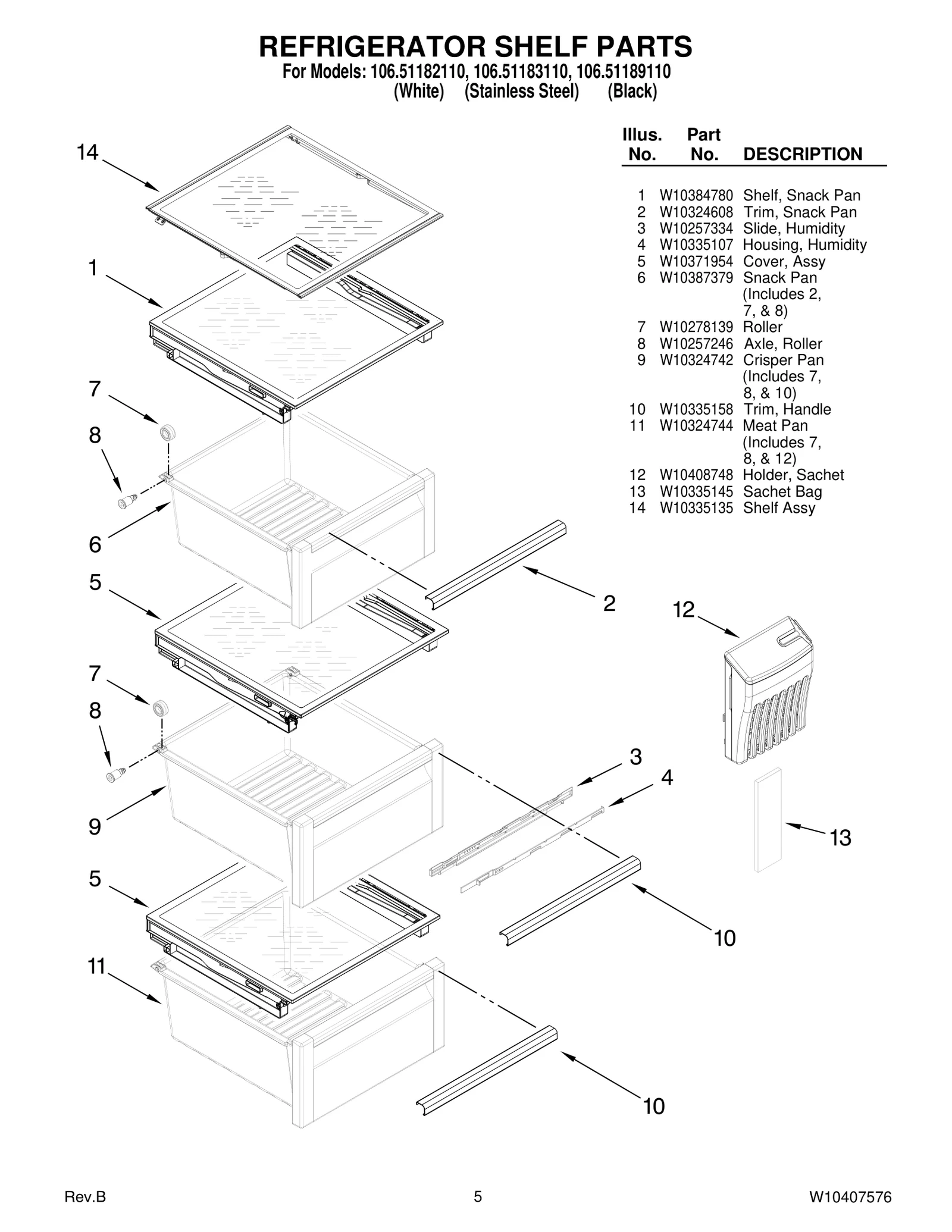 REFRIGERATOR SHELF PARTS
For Models: 106.51182110, 106.51183110, 106.51189110
(White) (Stainless Steel) (Black)

| Illus. No. | Part No. | DESCRIPTION |
|---|---|---|
| 1 | W10384780 | Shelf, Snack Pan |
| 2 | W10324608 | Trim, Snack Pan |
| 3 | W10257334 | Slide, Humidity |
| 4 | W10335107 | Housing, Humidity |
| 5 | W10371954 | Cover, Assy |
| 6 | W10387379 | Snack Pan (Includes 2, 7, & 8) |
| 7 | W10278139 | Roller |
| 8 | W10257246 | Axle, Roller |
| 9 | W10324742 | Crisper Pan (Includes 7, 8, & 10) |
| 10 | W10335158 | Trim, Handle |
| 11 | W10324744 | Meat Pan (Includes 7, 8, & 12) |
| 12 | W10408748 | Holder, Sachet |
| 13 | W10335145 | Sachet Bag |
| 14 | W10335135 | Shelf Assy |

14
1
7
8
6
5
2
12
7
8
3
4
9
13
5
10
11
10

Rev.B
5
W10407576