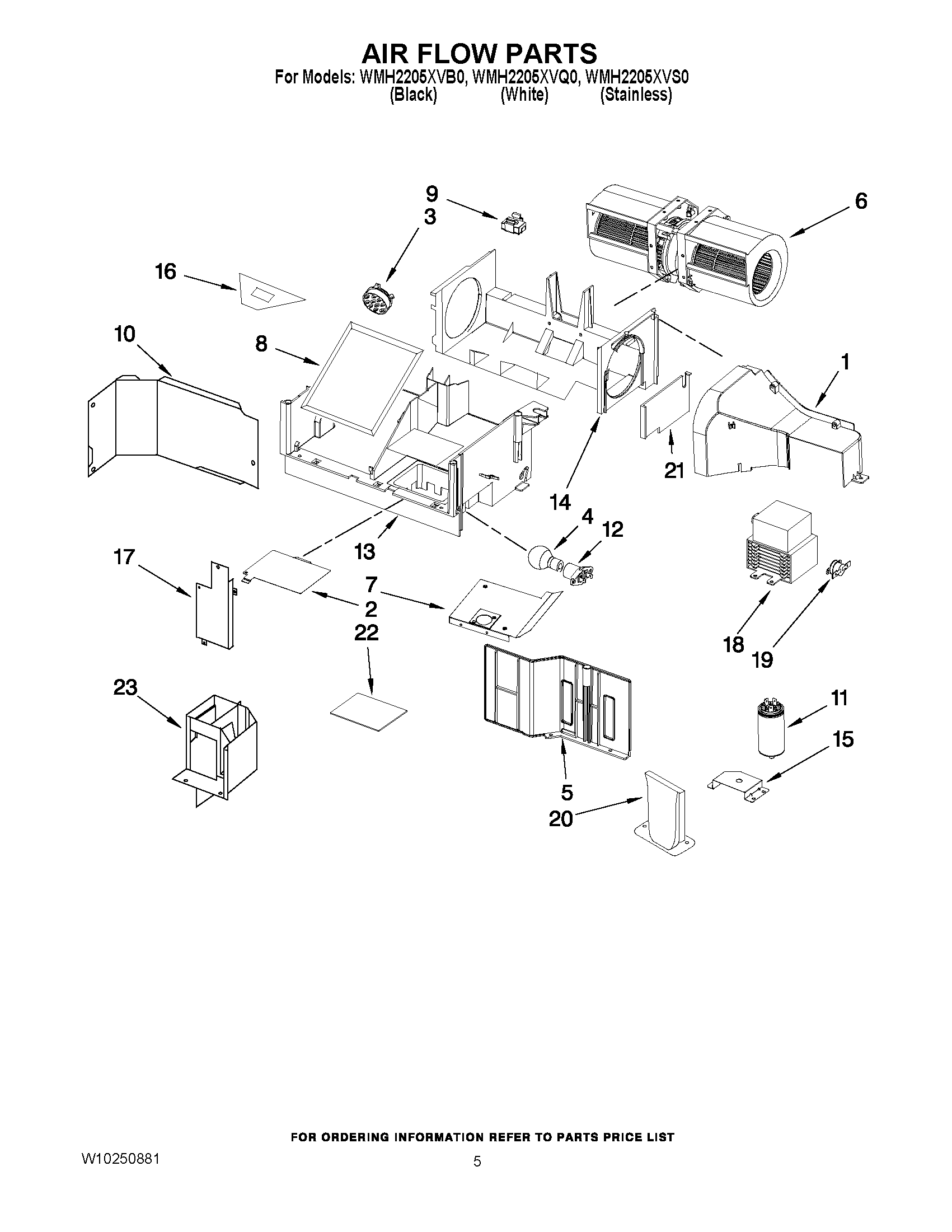 AIR FLOW PARTS
For Models: WMH2205XVB0, WMH2205XVQ0, WMH2205XVS0
(Black) (White) (Stainless)

9
3
6
16
10
8
1
21
14
4
12
13
17
7
2
22
18
19
23
11
15
5
20

FOR ORDERING INFORMATION REFER TO PARTS PRICE LIST

W10250881

5