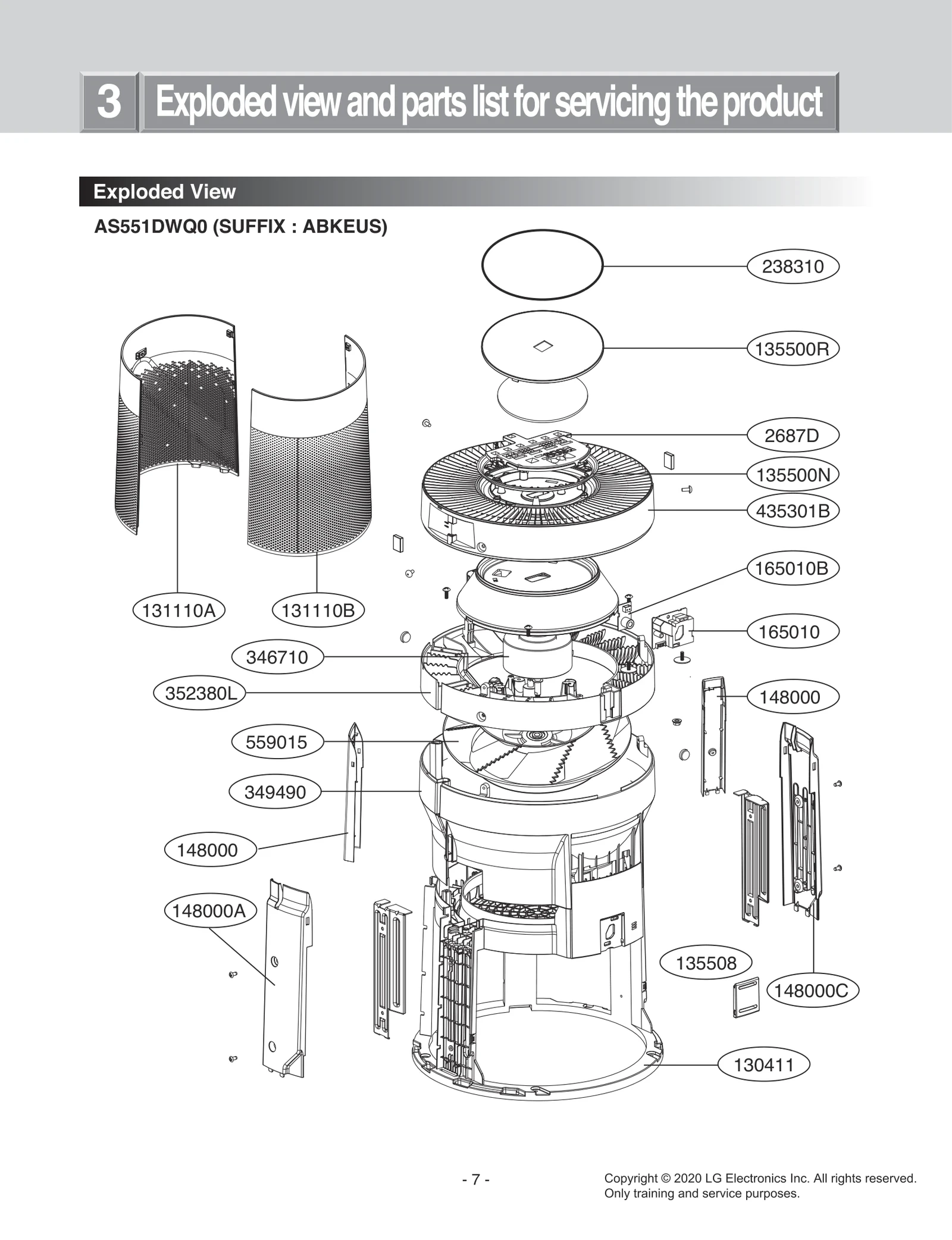 3 Exploded view and parts list for servicing the product

Exploded View

AS551DWQ0 (SUFFIX : ABKEUS)

238310

135500R

2687D

135500N

435301B

165010B

131110A

131110B

165010

346710

352380L

148000

559015

349490

148000

148000A

135508

148000C

130411

- 7 -

Copyright © 2020 LG Electronics Inc. All rights reserved.
Only training and service purposes.