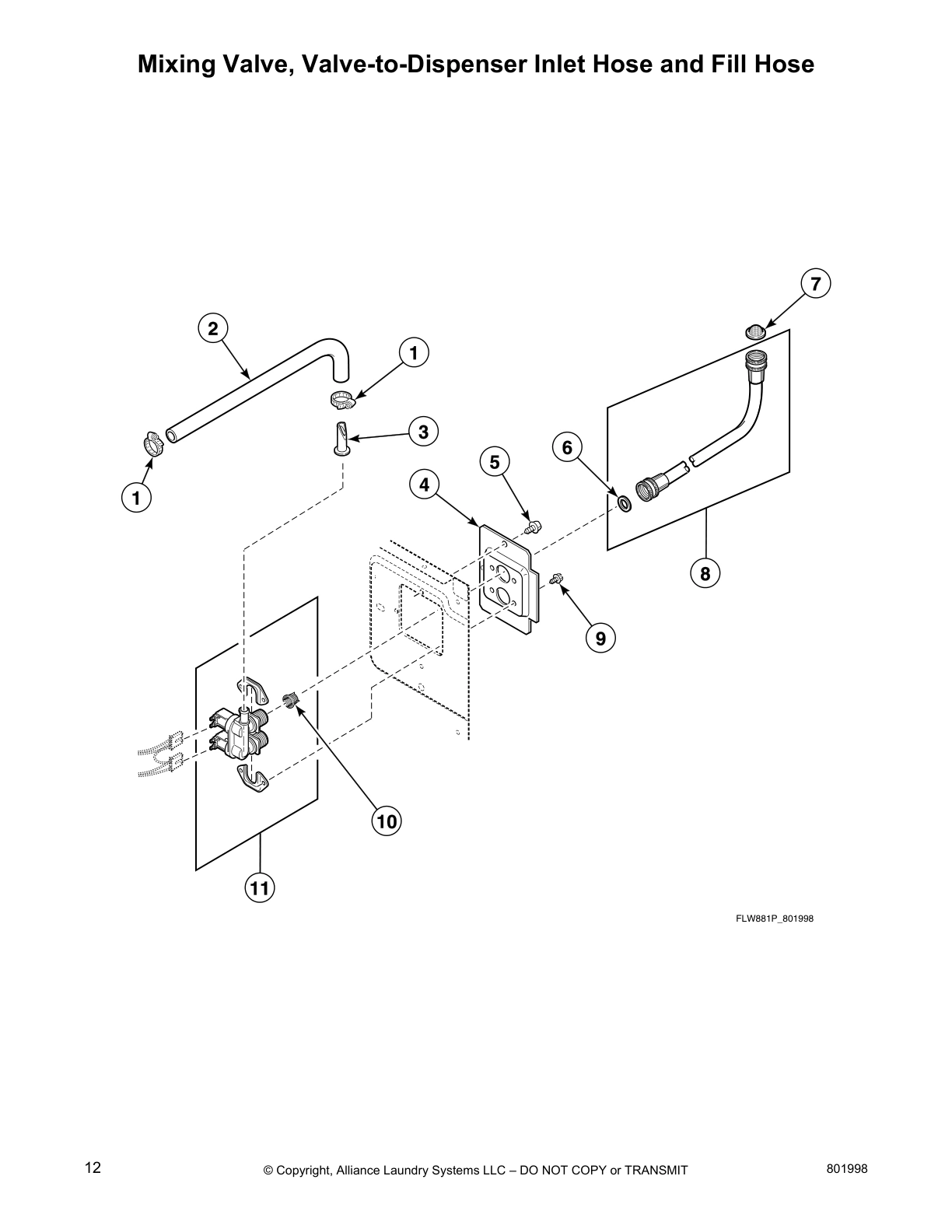 Mixing Valve, Valve-to-Dispenser Inlet Hose and Fill Hose

7

2

1

3

6

5

4

1

8

9

10

11

FLW881P_801998

12

© Copyright, Alliance Laundry Systems LLC – DO NOT COPY or TRANSMIT

801998