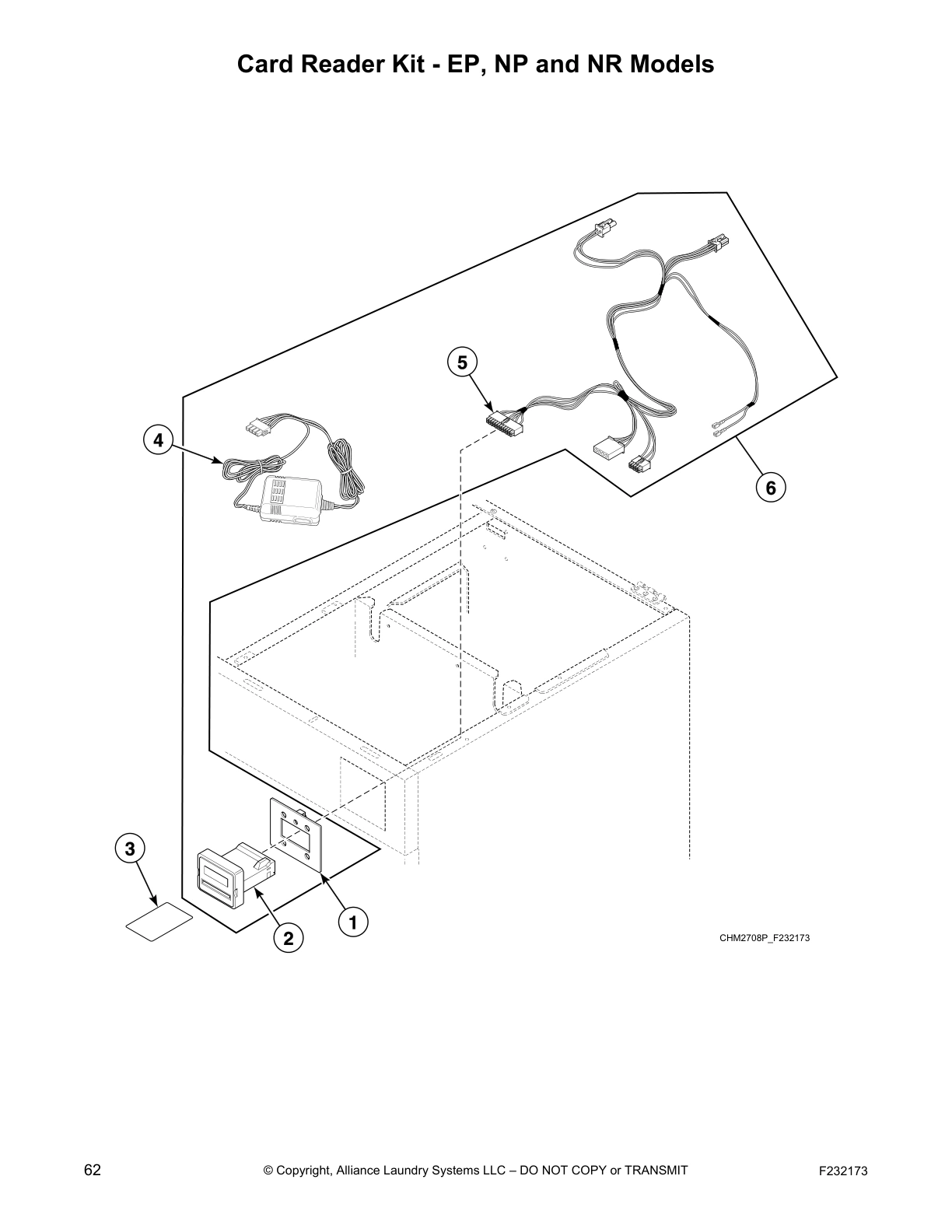 Card Reader Kit - EP, NP and NR Models

5

4

6

3

1

2

CHM2708P_F232173

62 © Copyright, Alliance Laundry Systems LLC – DO NOT COPY or TRANSMIT F232173