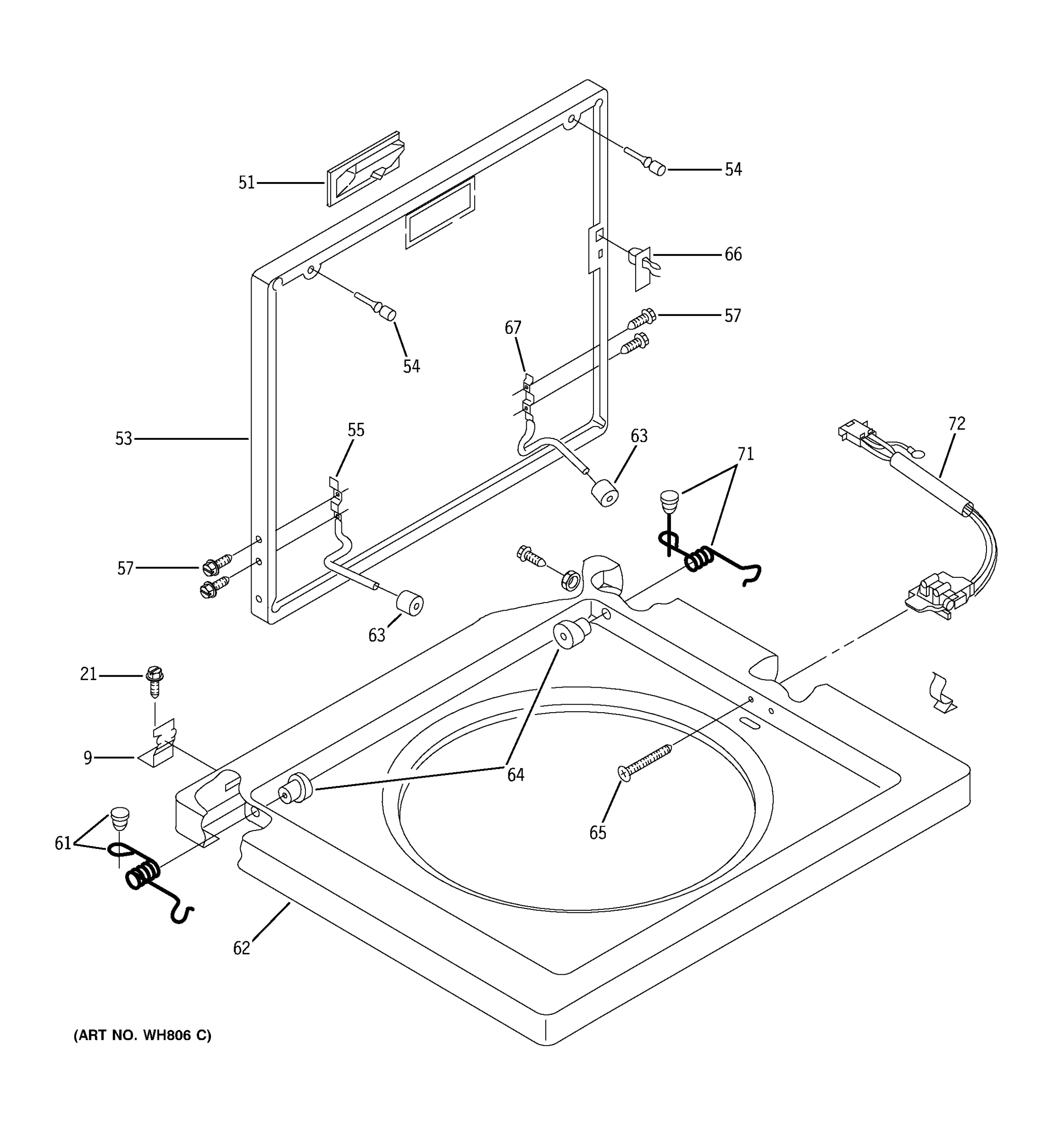 51
54
66
57
67
54
53
55
63
72
71
57
63
21
9
64
65
61
62
(ART NO. WH806 C)