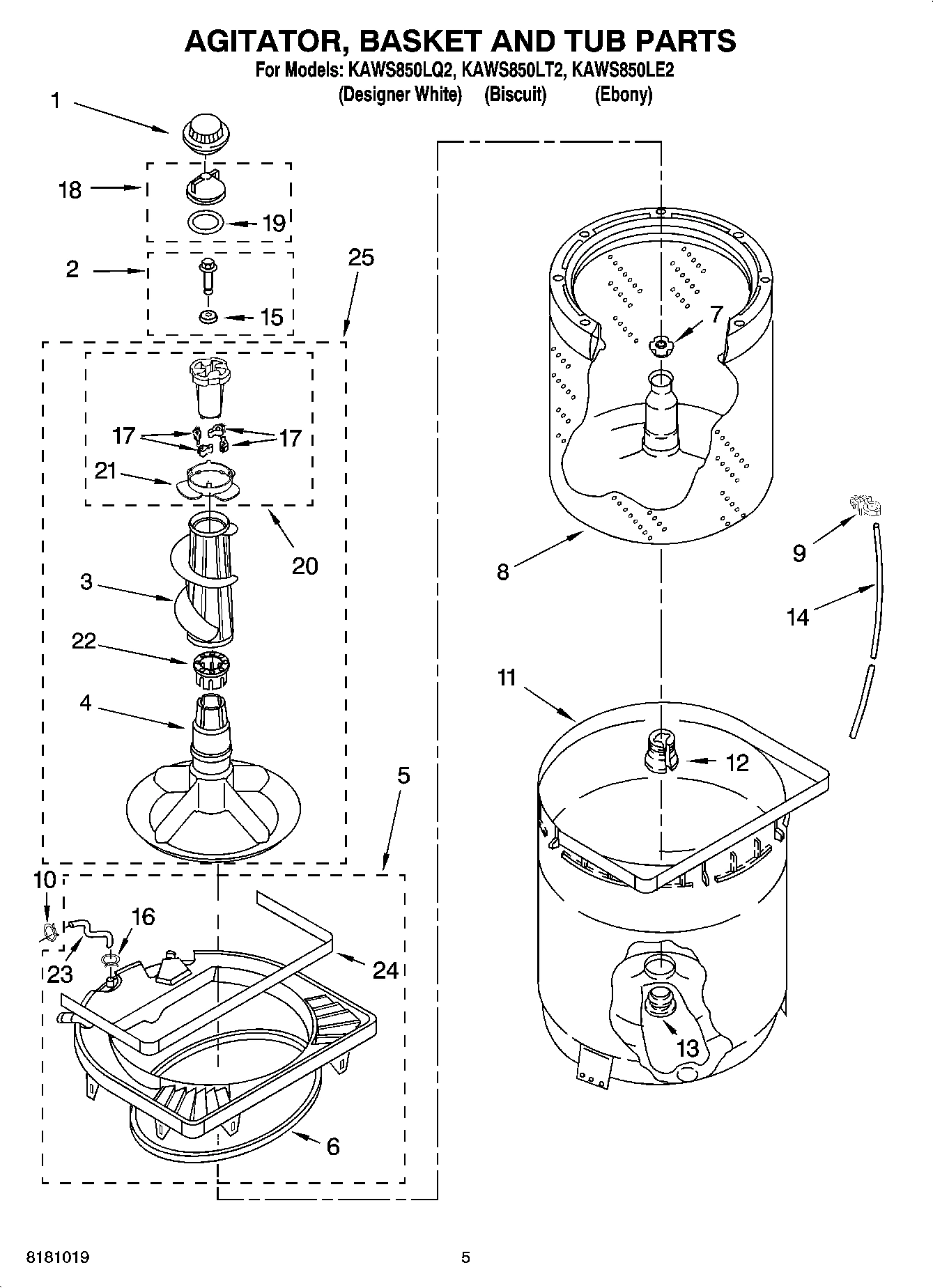 AGITATOR, BASKET AND TUB PARTS

For Models: KAWS850LQ2, KAWS850LT2, KAWS850LE2
(Designer White) (Biscuit) (Ebony)

1
18
19
2
15
25
17
17
21
20
3
22
4
5
10
16
23
24
6
7
8
9
14
11
12
13

8181019

5