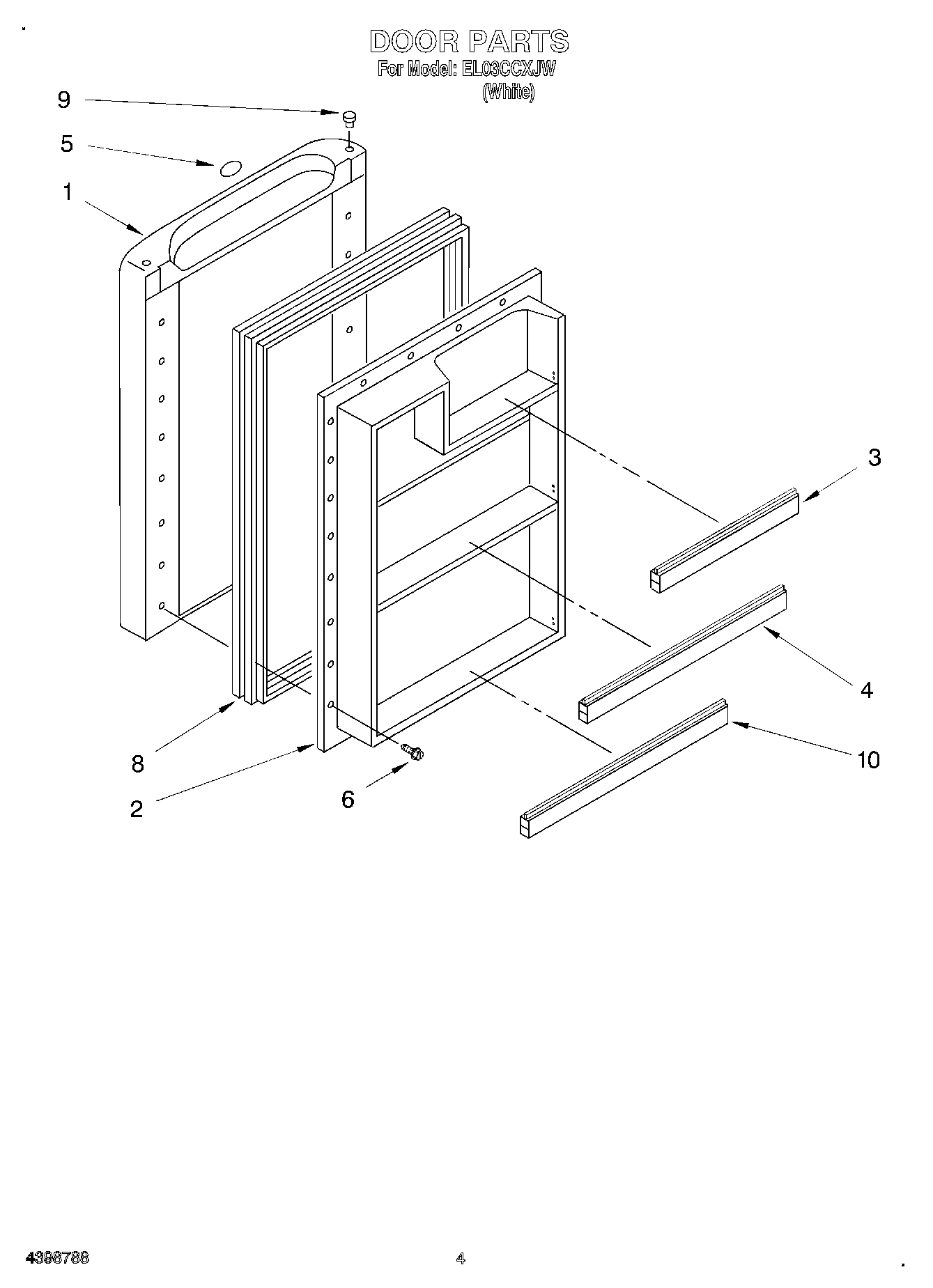 DOOR PARTS
For Model: EL03CCXJW
(White)

9
5
1
3
4
10
8
2
6

4398788

4