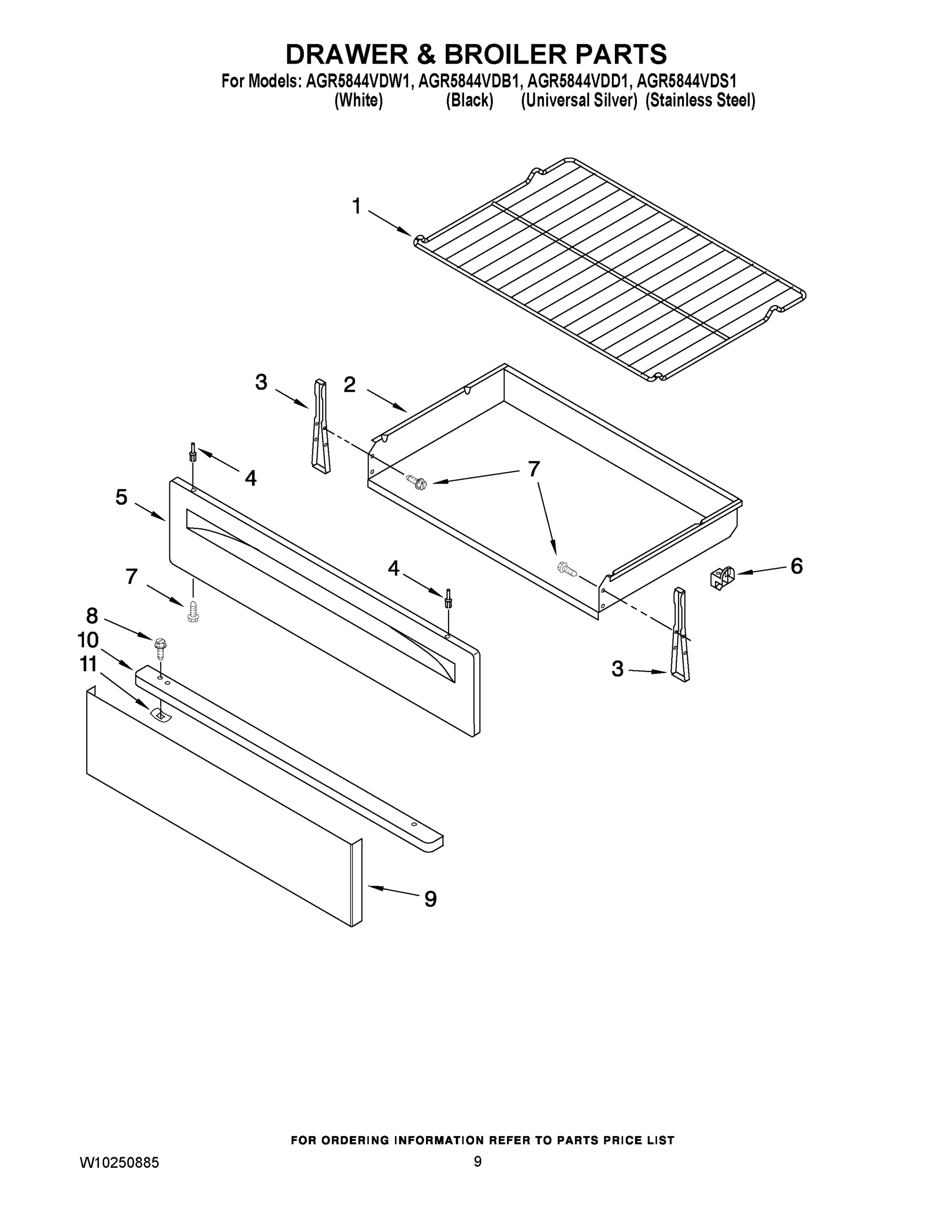 DRAWER & BROILER PARTS

For Models: AGR5844VDW1, AGR5844VDB1, AGR5844VDD1, AGR5844VDS1
(White) (Black) (Universal Silver) (Stainless Steel)

1

3

2

4

7

5

7

4

6

8

10

11

3

9

FOR ORDERING INFORMATION REFER TO PARTS PRICE LIST

W10250885

9