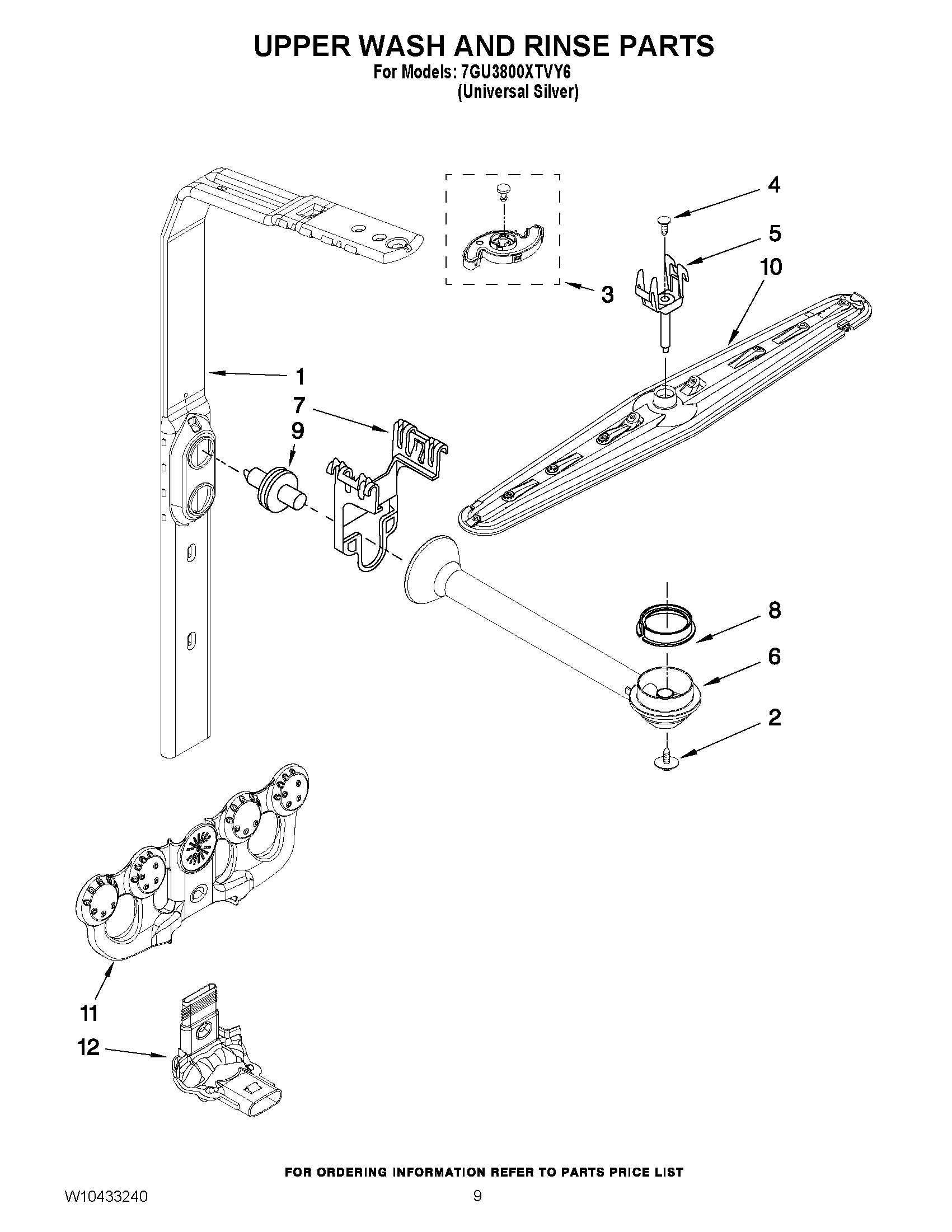 UPPER WASH AND RINSE PARTS
For Models: 7GU3800XTVY6
(Universal Silver)

4
5
10
3
1
7
9
8
6
2
11
12

FOR ORDERING INFORMATION REFER TO PARTS PRICE LIST

W10433240
9