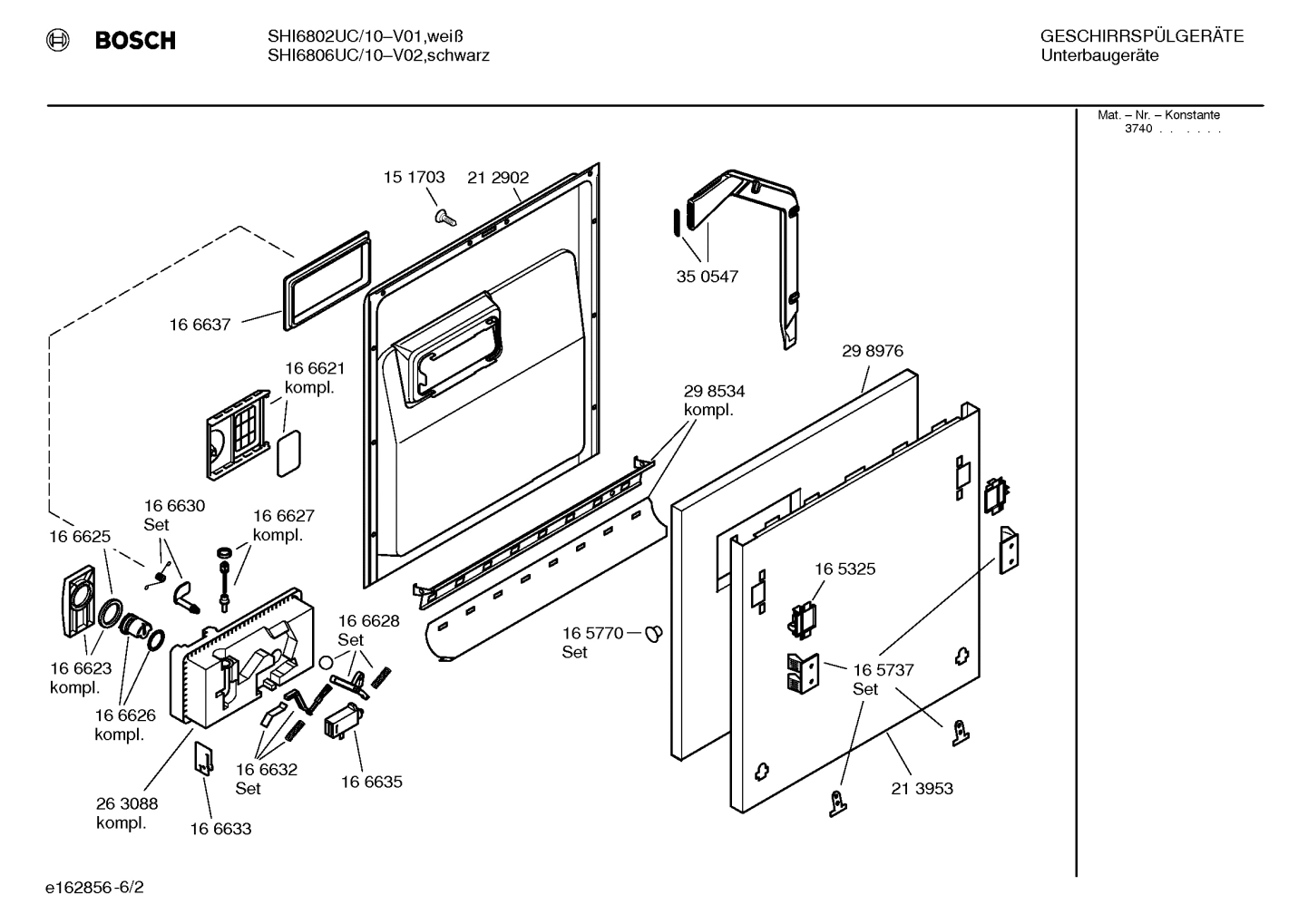 BOSCH

SHI6802UC/10–V01,weiß
SHI6806UC/10–V02,schwarz

GESCHIRRSPÜLGERÄTE
Unterbaugeräte

Mat. – Nr. – Konstante
3740 . . . . . .

15 1703
21 2902
35 0547
16 6637
16 6621
kompl.
29 8976
29 8534
kompl.
16 6630
Set
16 6627
kompl.
16 6625
16 5325
16 6628
Set
16 5770
Set
16 6623
kompl.
16 5737
Set
16 6626
kompl.
16 6632
Set
16 6635
21 3953
26 3088
kompl.
16 6633

e162856-6/2