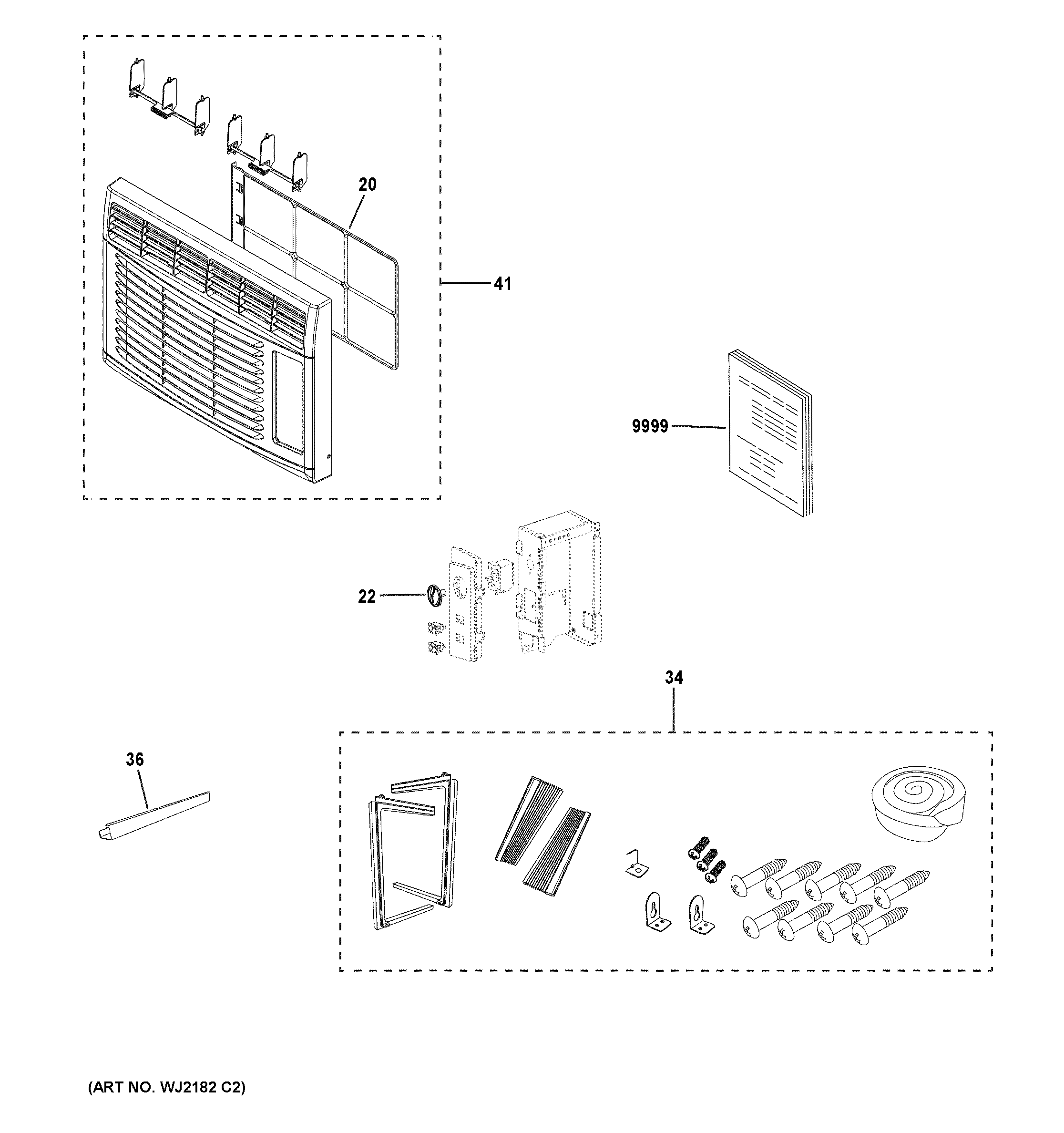 20

41

9999

22

34

36

(ART NO. WJ2182 C2)