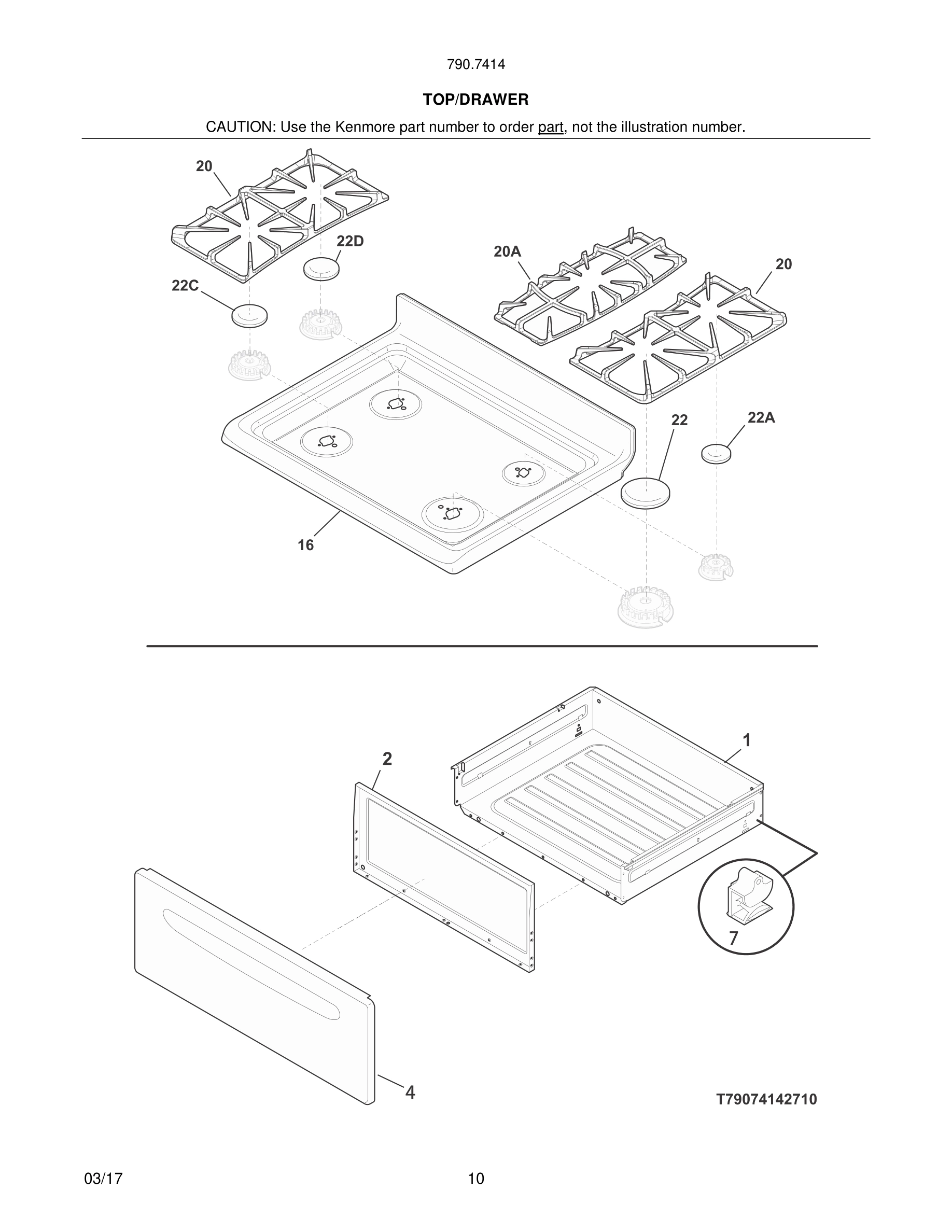 790.7414

TOP/DRAWER

CAUTION: Use the Kenmore part number to order part, not the illustration number.

20

22D

22C

20A

20

22

22A

16

2

1

7

4

T79074142710

03/17

10