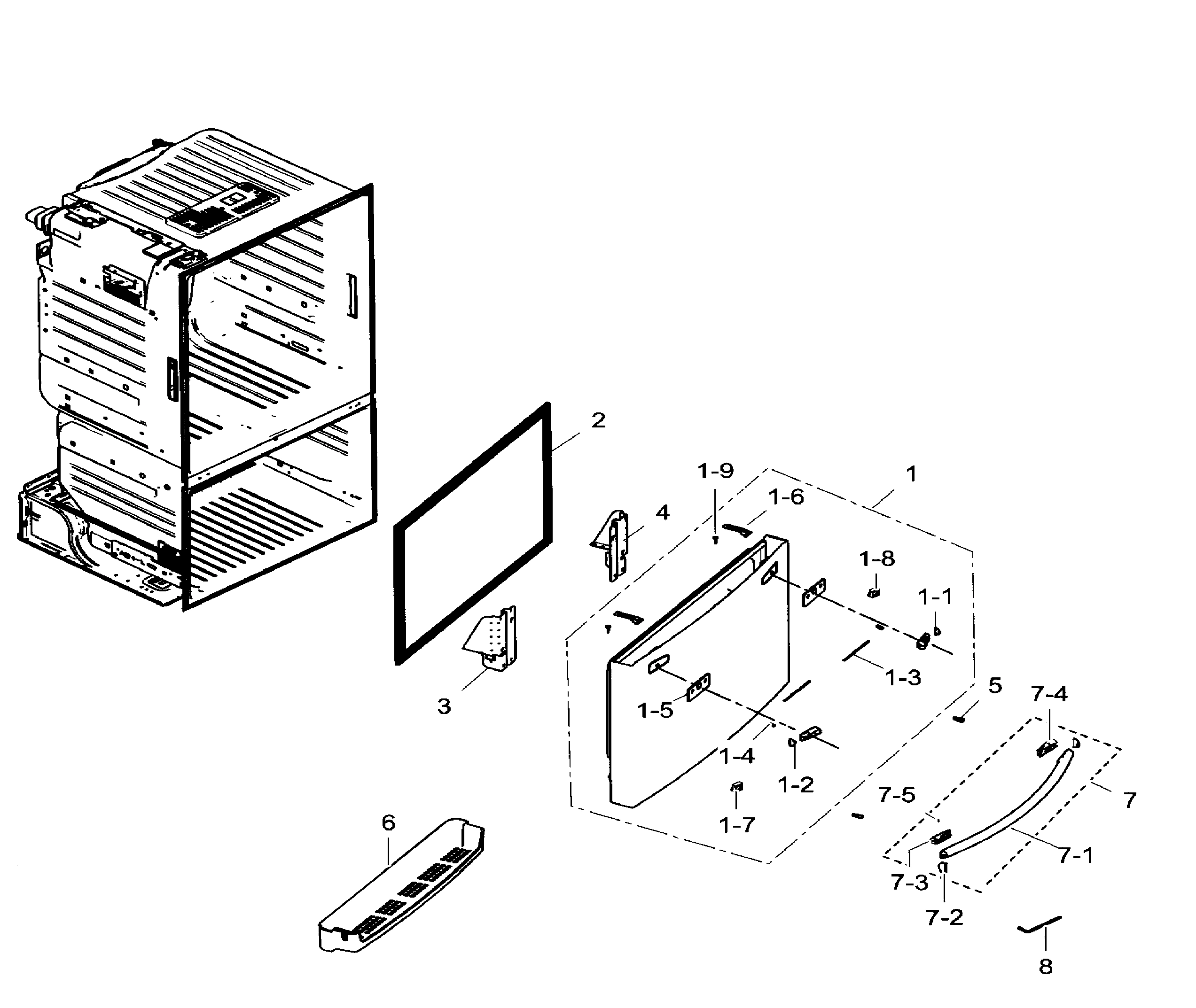 2
1-9
1
1-6
4
1-8
1-1
1-3
3
1-5
5
7-4
1-4
1-2
7-5
7
1-7
6
7-1
7-3
7-2
8