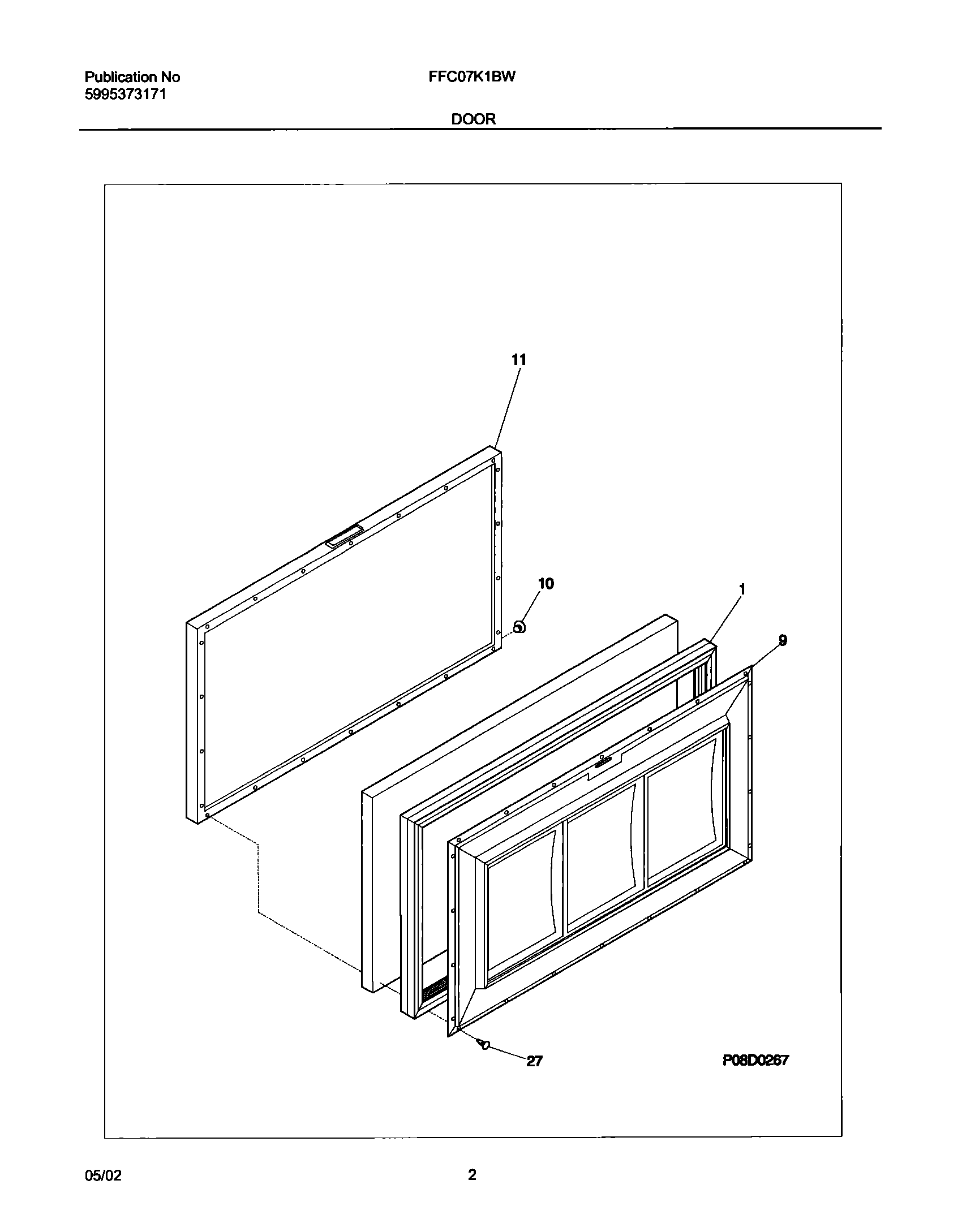 Publication No
5995373171

FFC07K1BW

DOOR

11

10

1

9

27

P08D0267

05/02

2