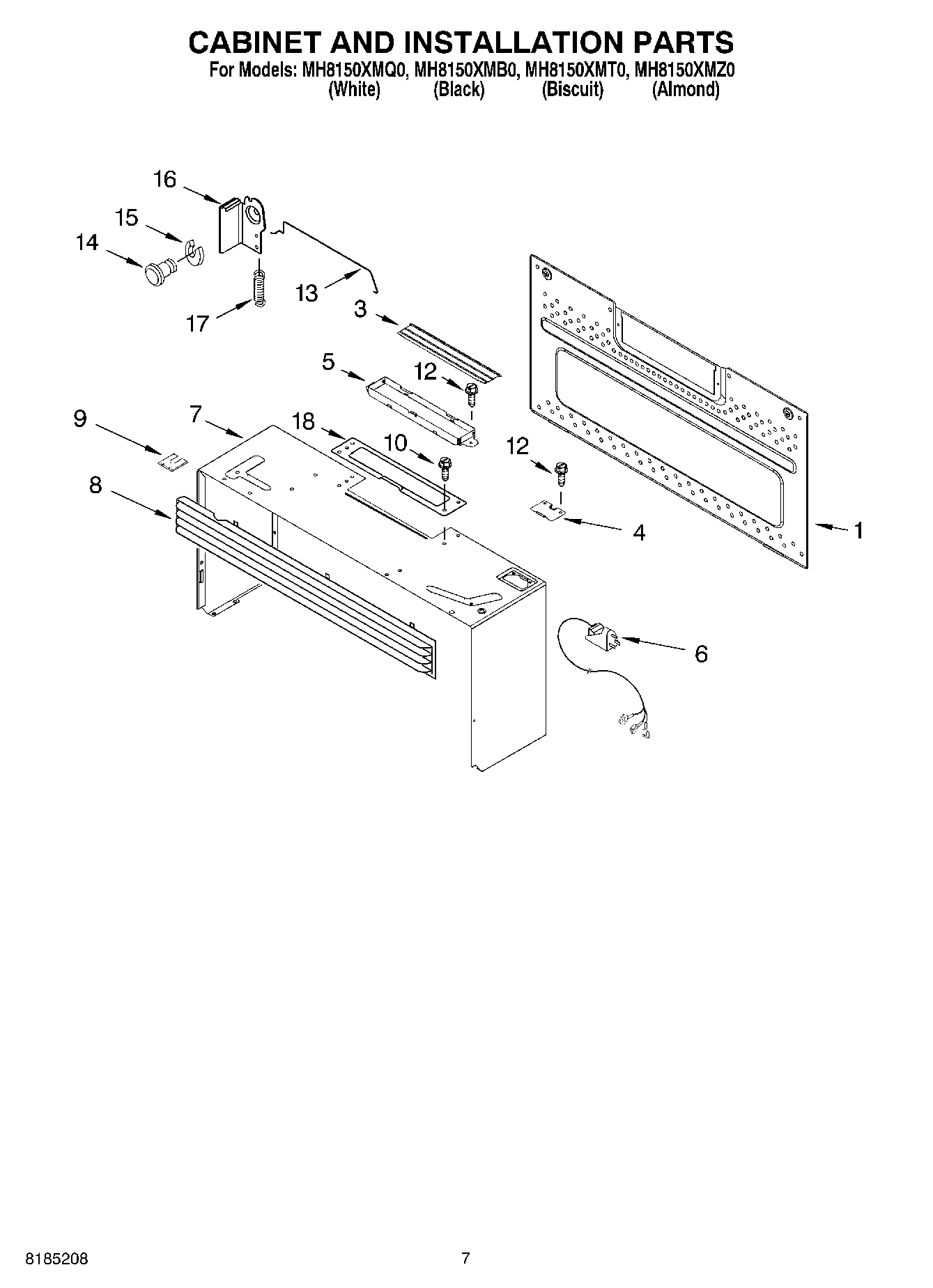 CABINET AND INSTALLATION PARTS

For Models: MH8150XMQ0, MH8150XMB0, MH8150XMT0, MH8150XMZ0
(White) (Black) (Biscuit) (Almond)

16
15
14
13
17
3
5
12
9
7
18
10
12
8
4
1
6

8185208

7