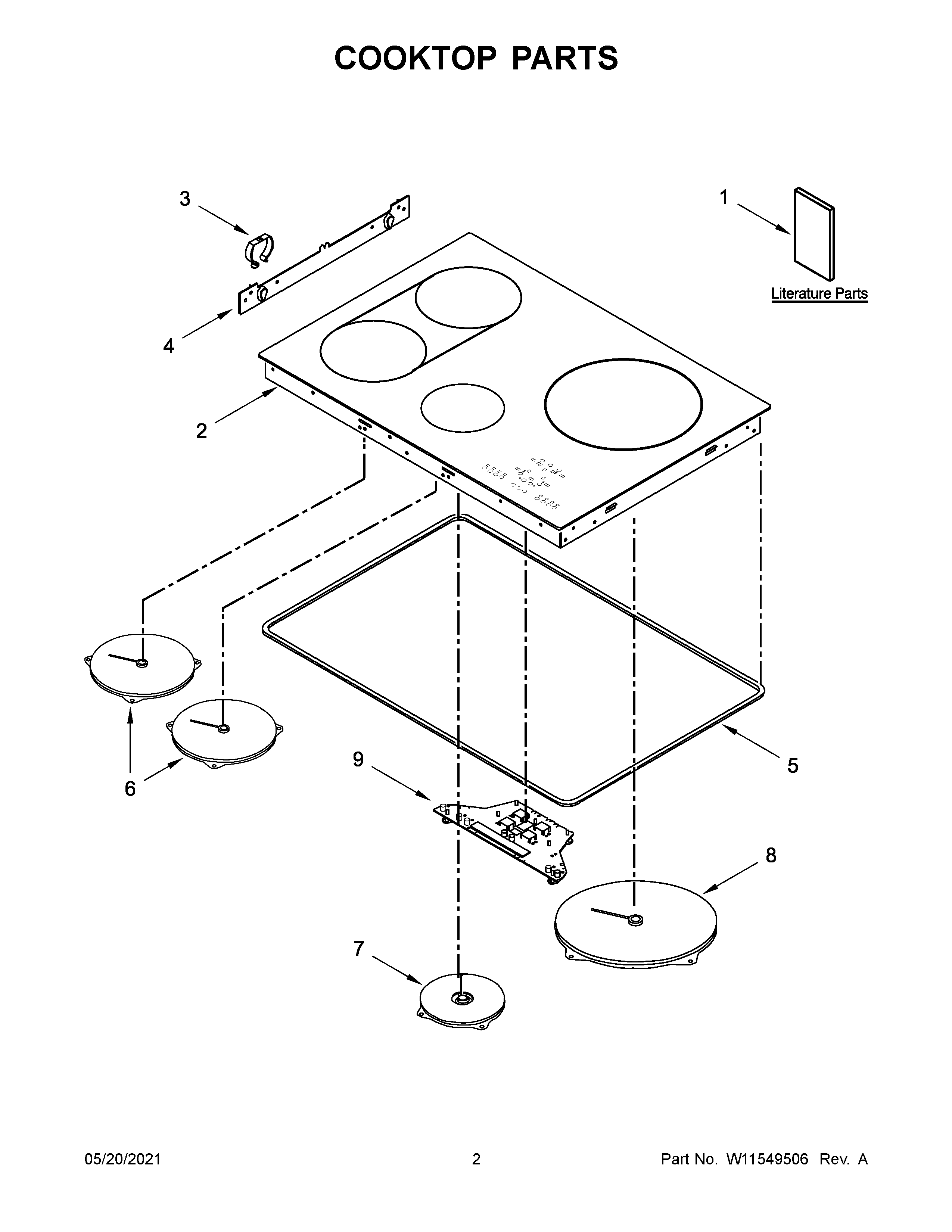 COOKTOP PARTS

3

1

Literature Parts

4

2

6

9

5

8

7

05/20/2021

2

Part No. W11549506 Rev. A