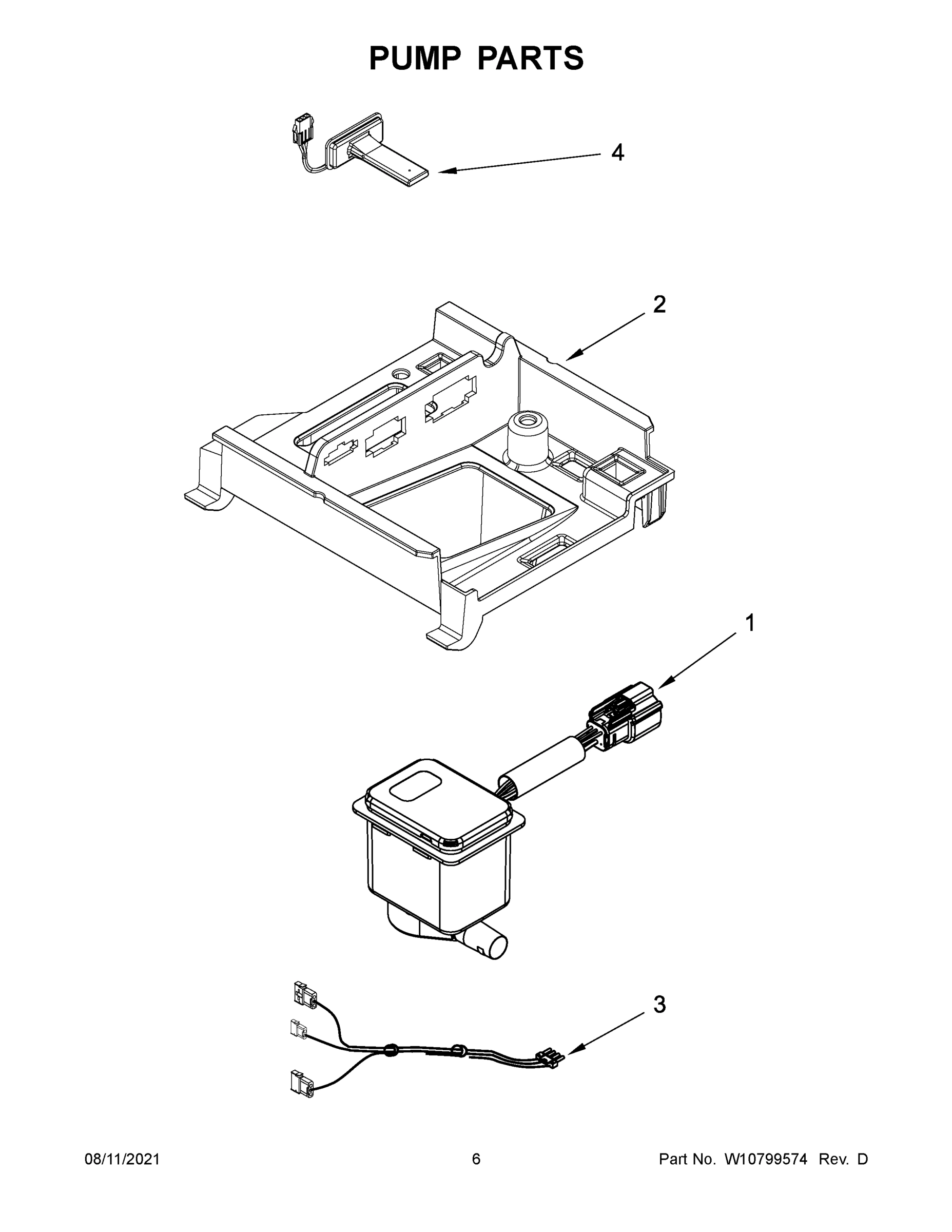 PUMP PARTS

4

2

1

3

08/11/2021

6

Part No. W10799574 Rev. D