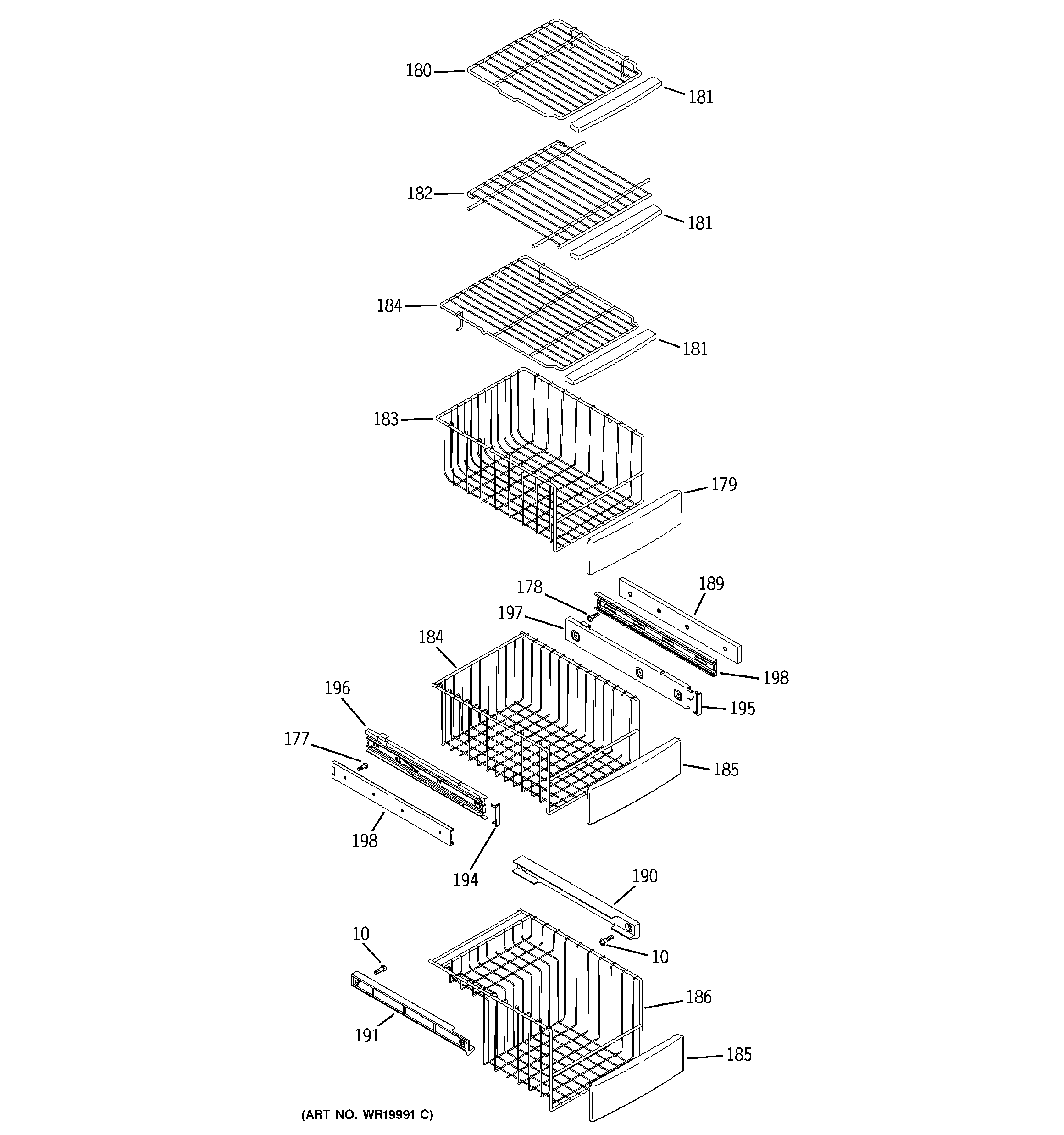 180
181
182
181
184
181
183
179
178
189
197
184
198
196
195
177
185
198
194
190
10
10
186
191
185
(ART NO. WR19991 C)