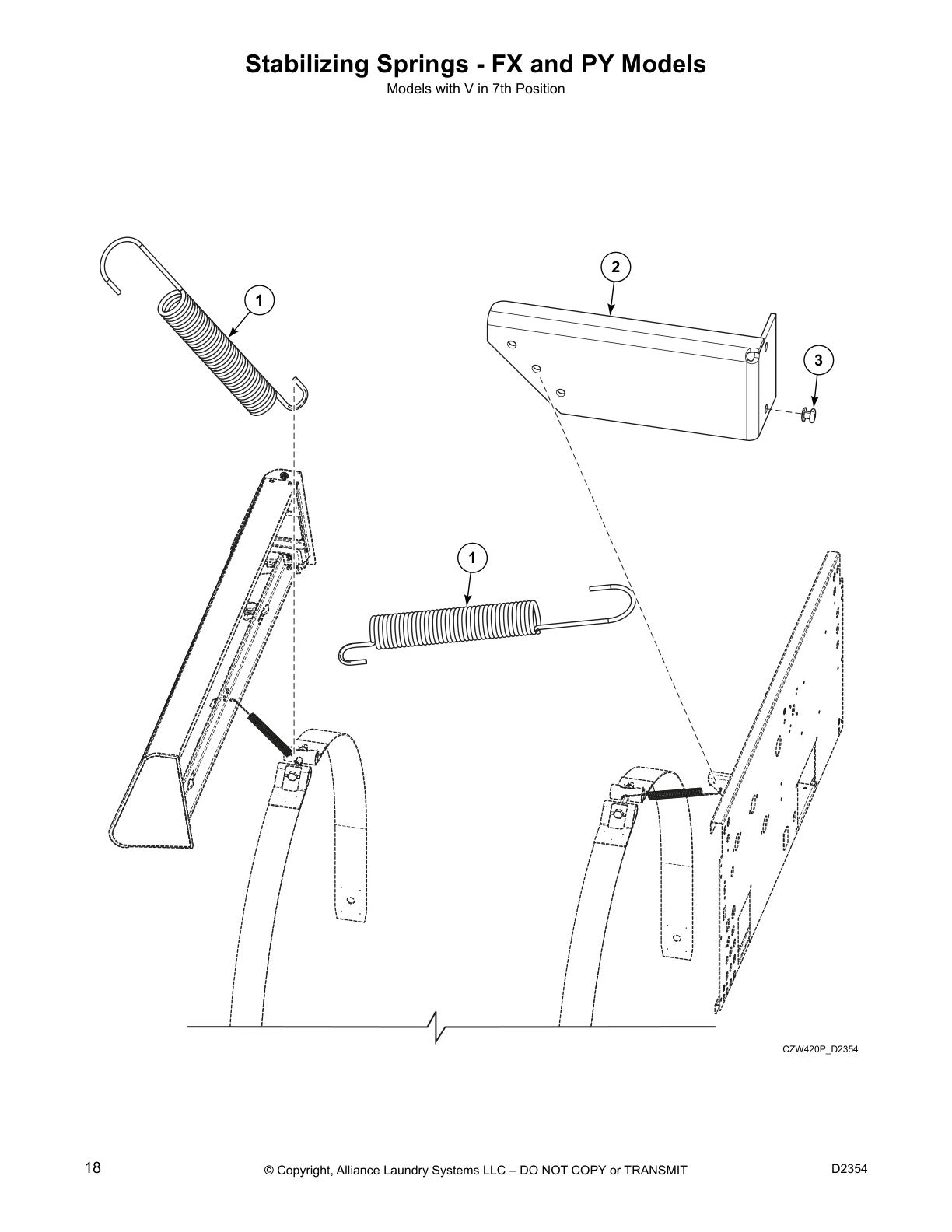 Stabilizing Springs - FX and PY Models
Models with V in 7th Position

1

2

3

1

CZW420P_D2354

18

© Copyright, Alliance Laundry Systems LLC – DO NOT COPY or TRANSMIT

D2354