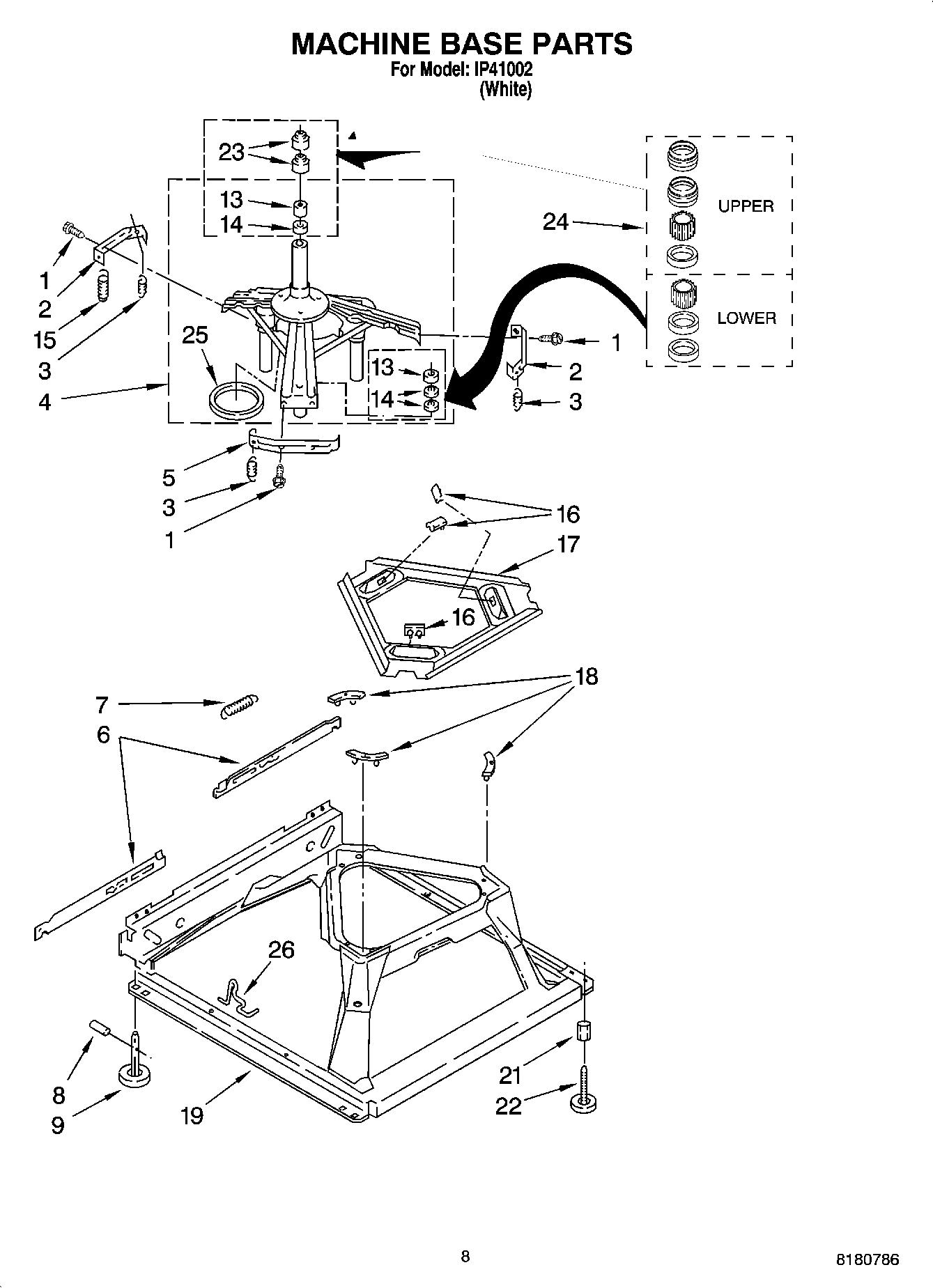 MACHINE BASE PARTS
For Model: IP41002
(White)

23
13
14
24
UPPER
LOWER
1
2
15
3
4
25
13
14
1
2
3
5
3
1
16
17
16
18
7
6
26
8
9
19
21
22

8
8180786