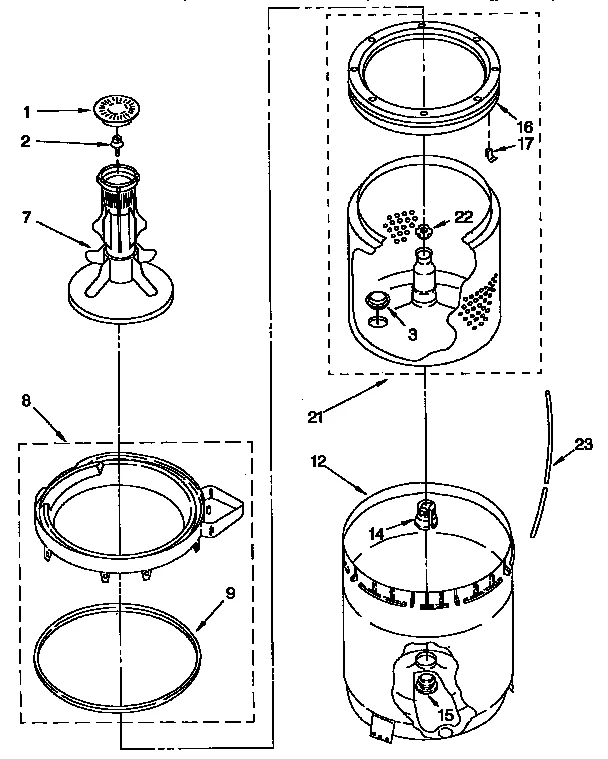 1
2
7
8
9
16
17
22
3
21
23
12
14
15