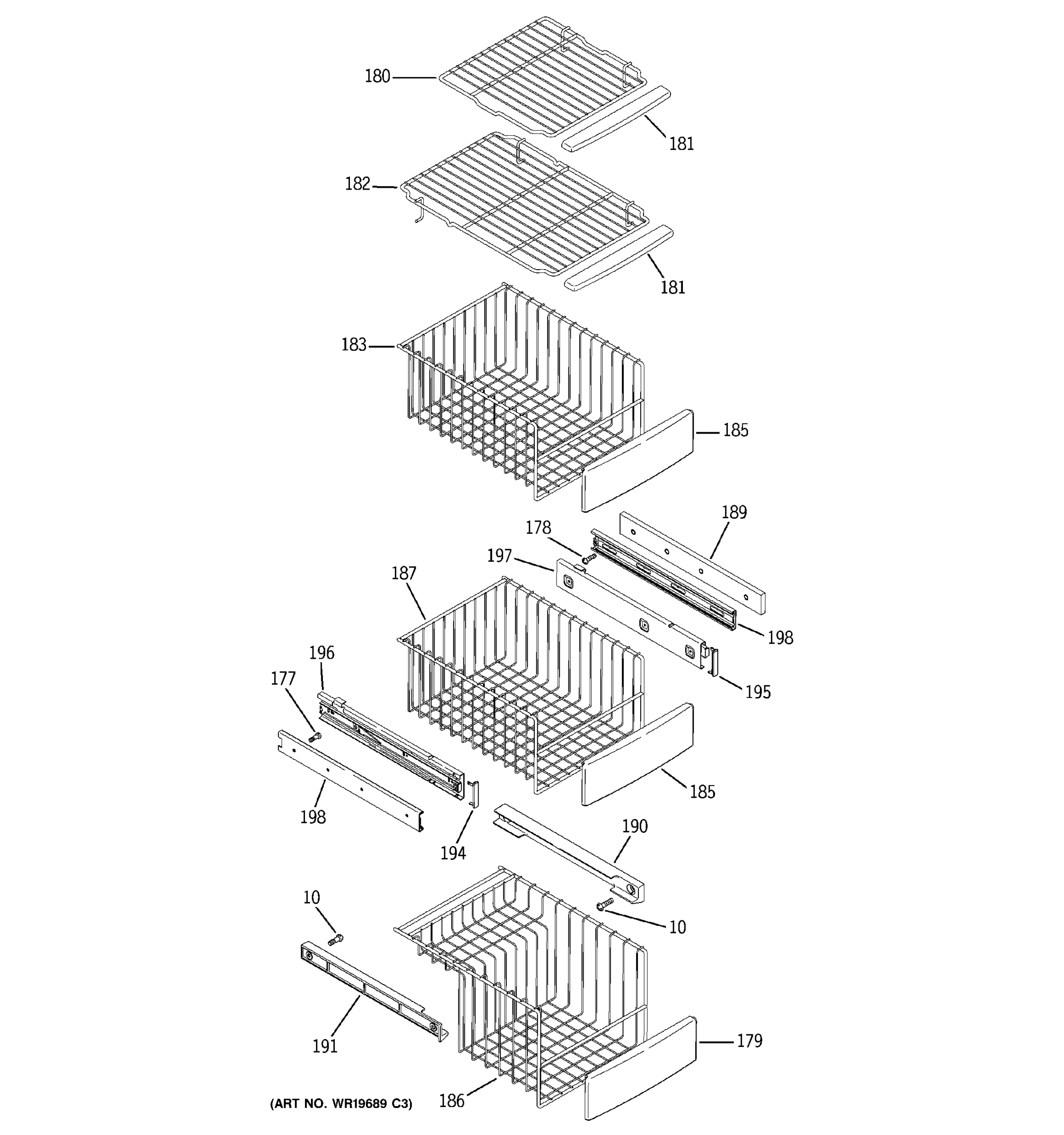 180
181
182
181
183
185
189
178
197
187
198
196
195
177
185
198
194
190
10
10
191
179
186
(ART NO. WR19689 C3)