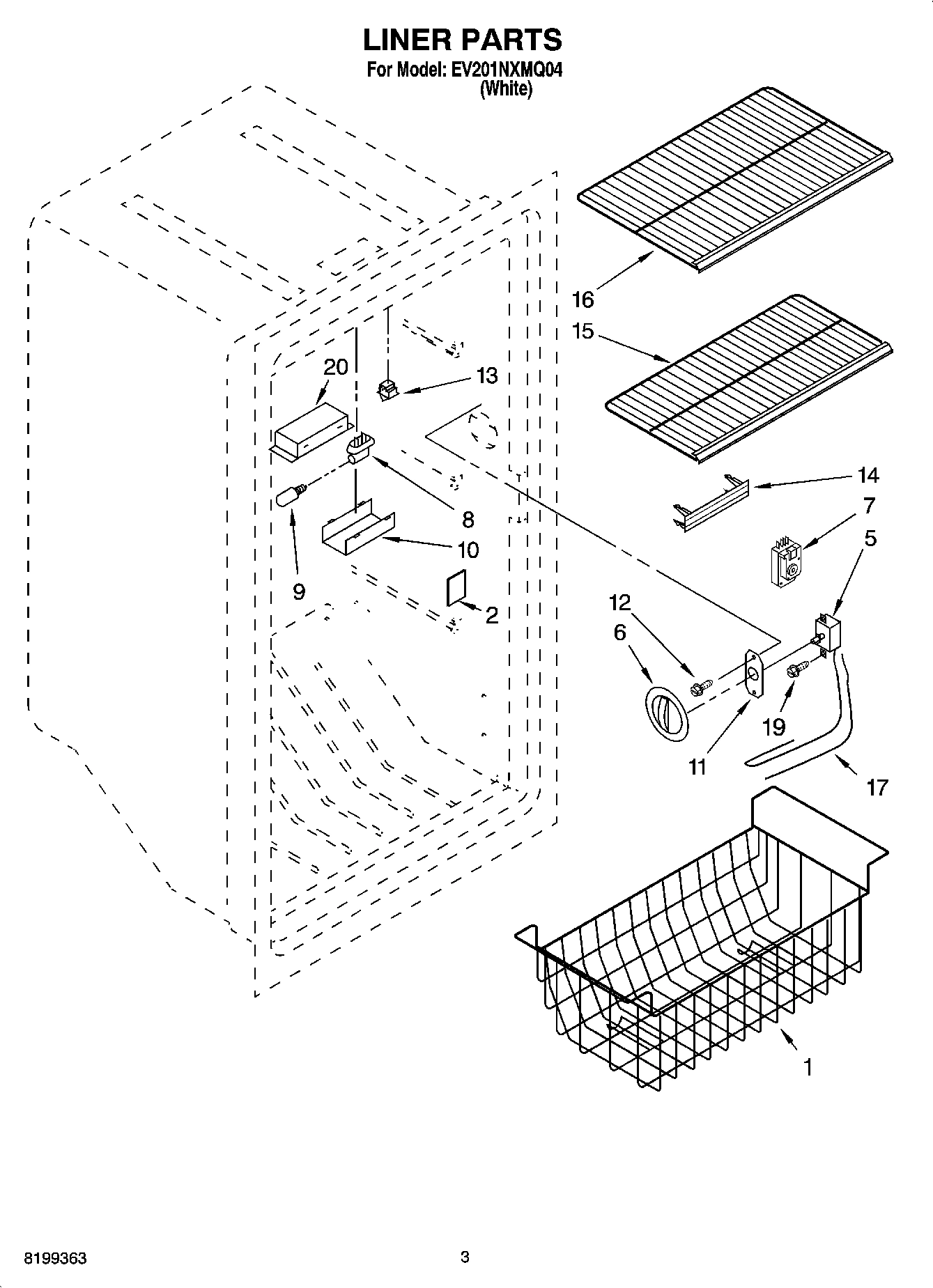 LINER PARTS
For Model: EV201NXMQ04
(White)

16
15
20
13
14
7
5
8
10
9
2
12
6
19
11
17
1

8199363
3