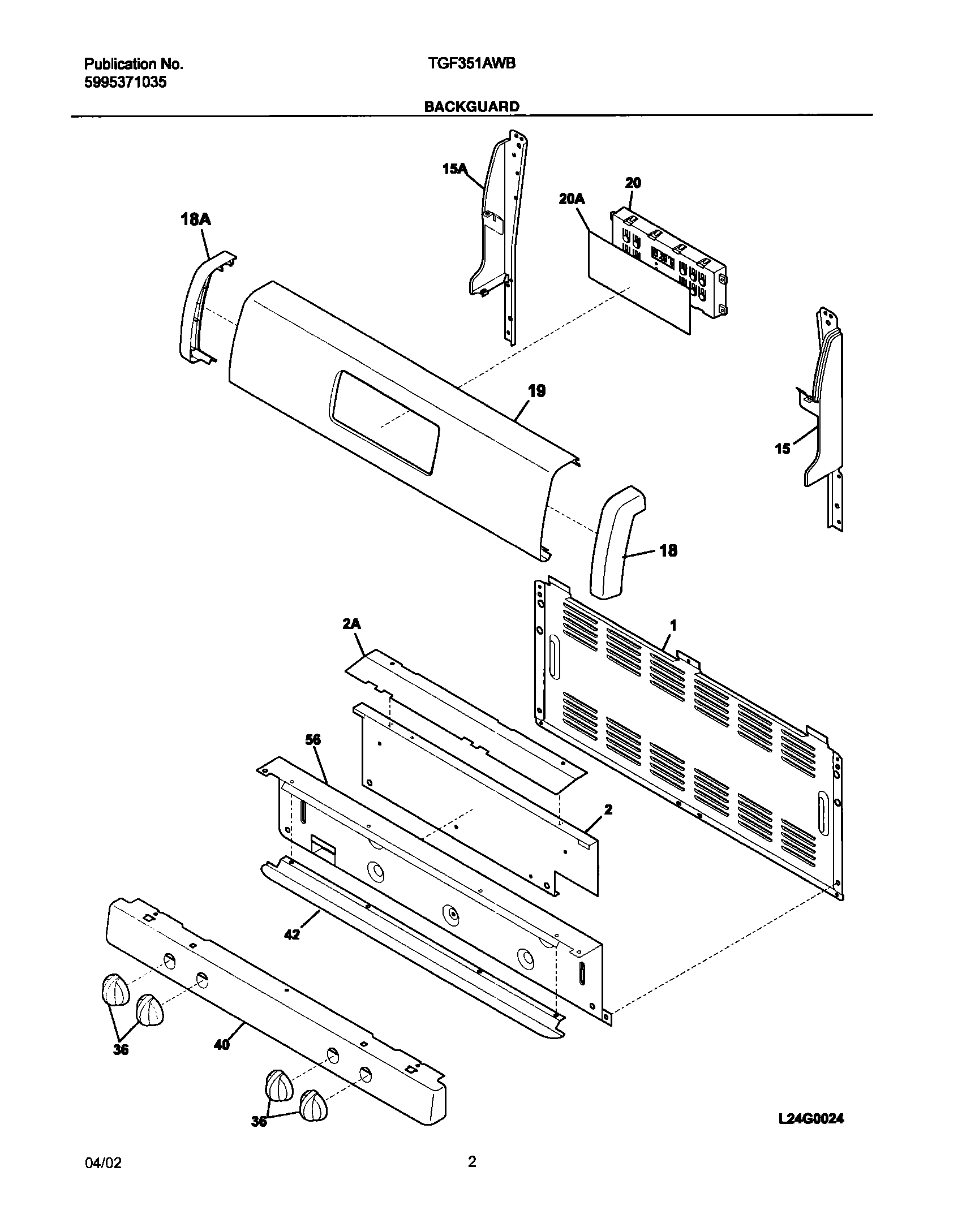 Publication No.
5995371035

TGF351AWB

BACKGUARD

15A
20
20A
18A
19
15
18
2A
1
56
2
42
36
40
36

L24G0024

04/02

2