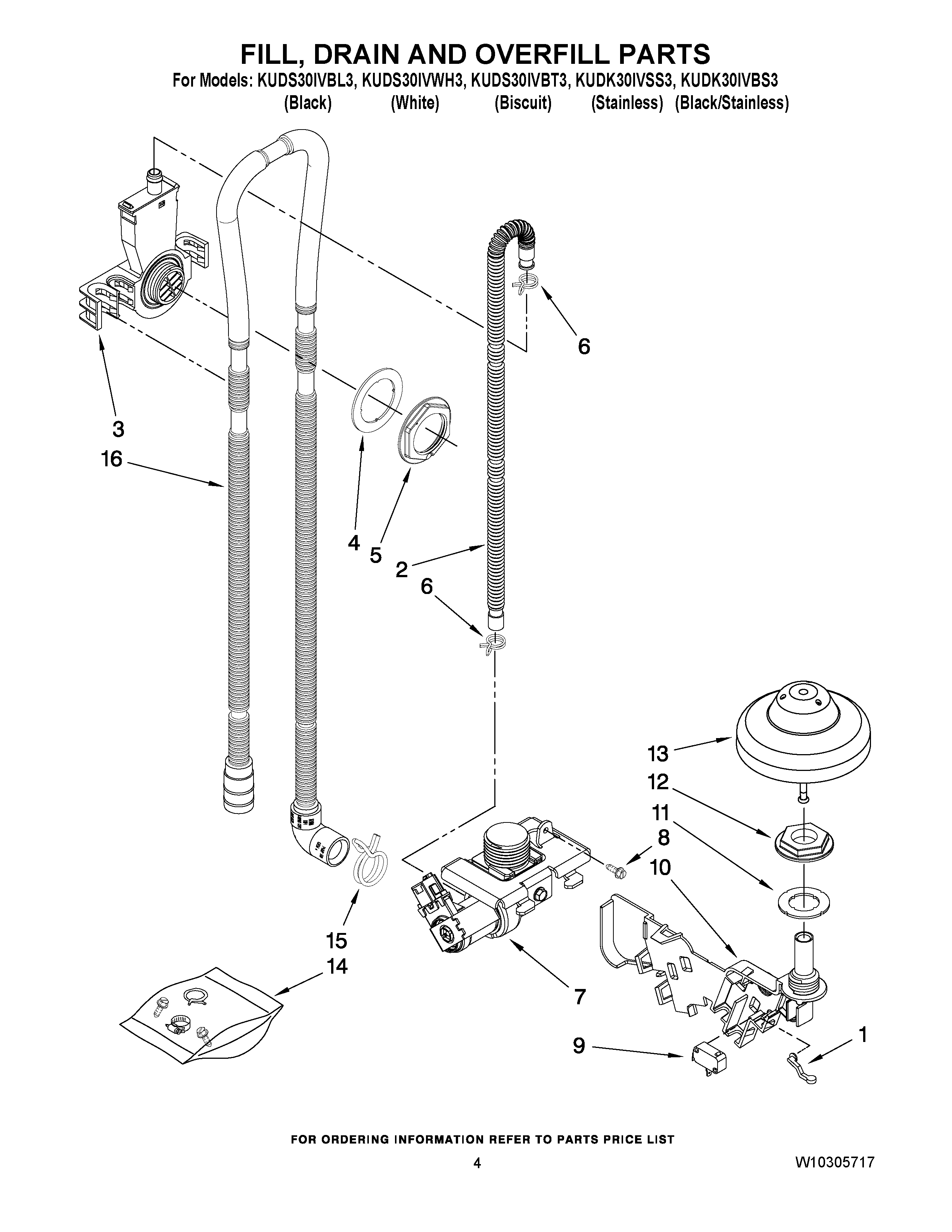 FILL, DRAIN AND OVERFILL PARTS

For Models: KUDS30IVBL3, KUDS30IVWH3, KUDS30IVBT3, KUDK30IVSS3, KUDK30IVBS3
(Black) (White) (Biscuit) (Stainless) (Black/Stainless)

6
3
16
4
5
2
6
13
12
11
8
10
15
14
7
9
1

FOR ORDERING INFORMATION REFER TO PARTS PRICE LIST

4

W10305717