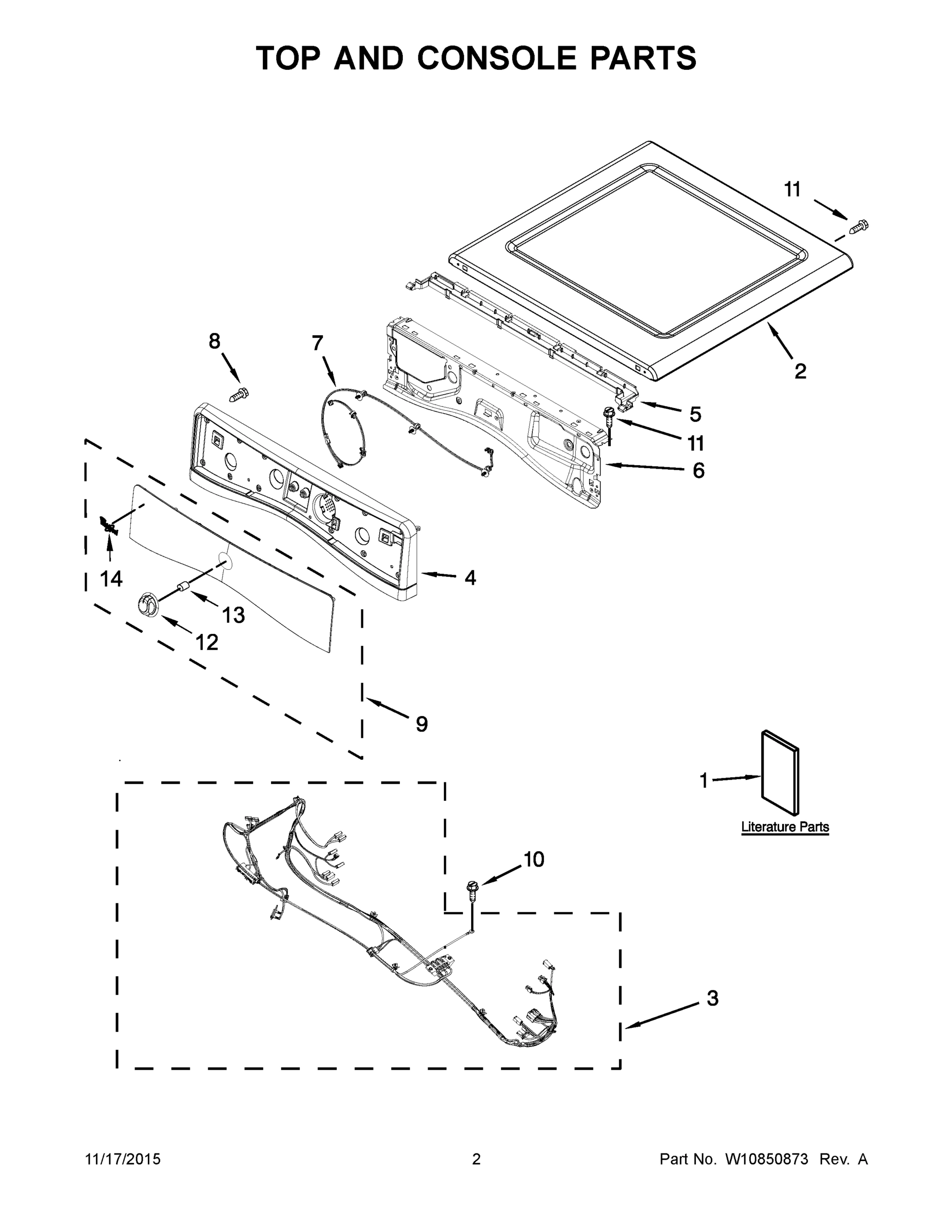 TOP AND CONSOLE PARTS

11

8

7

2

5

11

6

14

4

13

12

9

1

Literature Parts

10

3

11/17/2015 2 Part No. W10850873 Rev. A