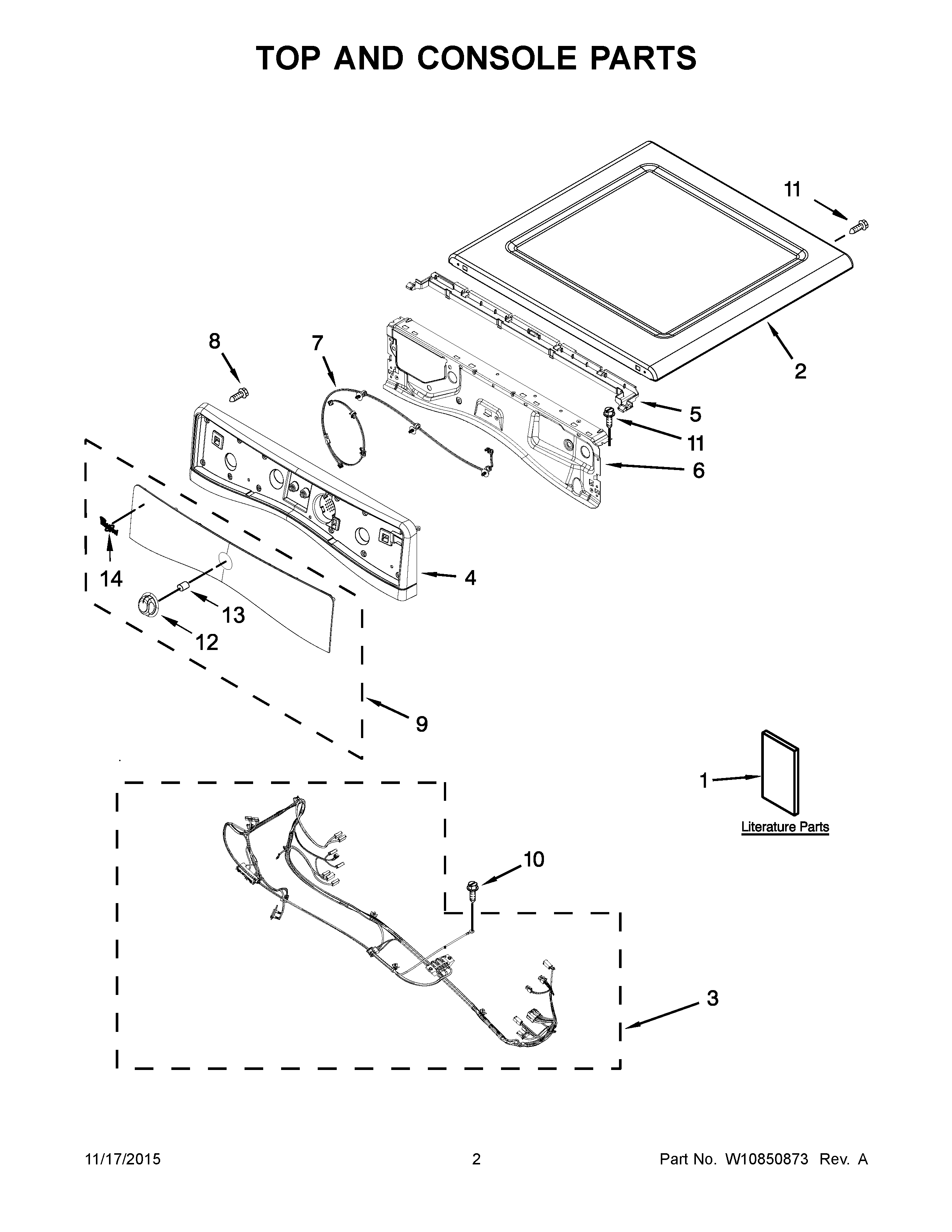 TOP AND CONSOLE PARTS

11

8

7

2

5

11

6

4

14

13

12

9

1

Literature Parts

10

3

11/17/2015 2 Part No. W10850873 Rev. A