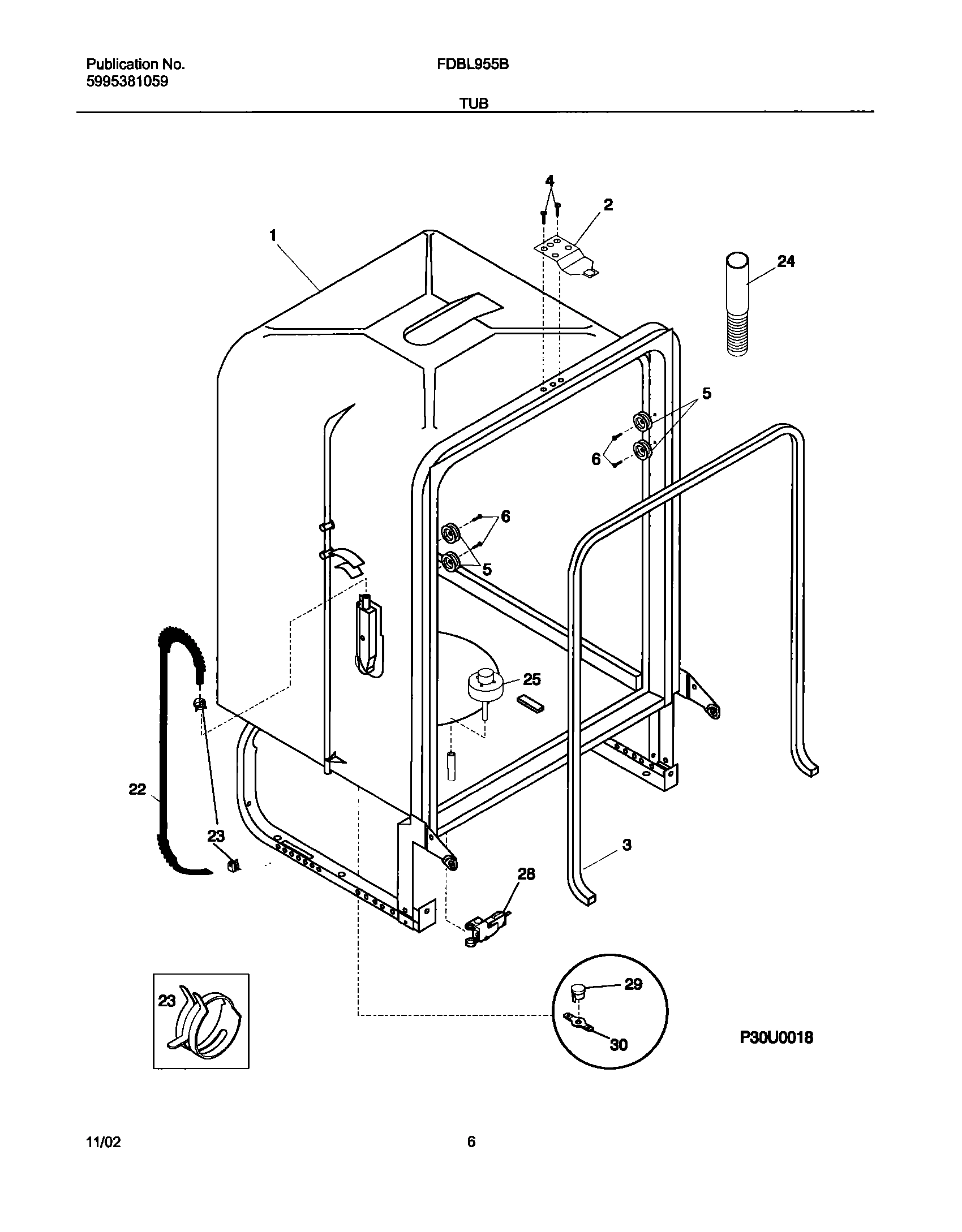 Publication No.
5995381059

FDBL955B

TUB

4
2
1
24
5
6
6
5
25
22
23
3
28
23
29
30
P30U0018

11/02

6