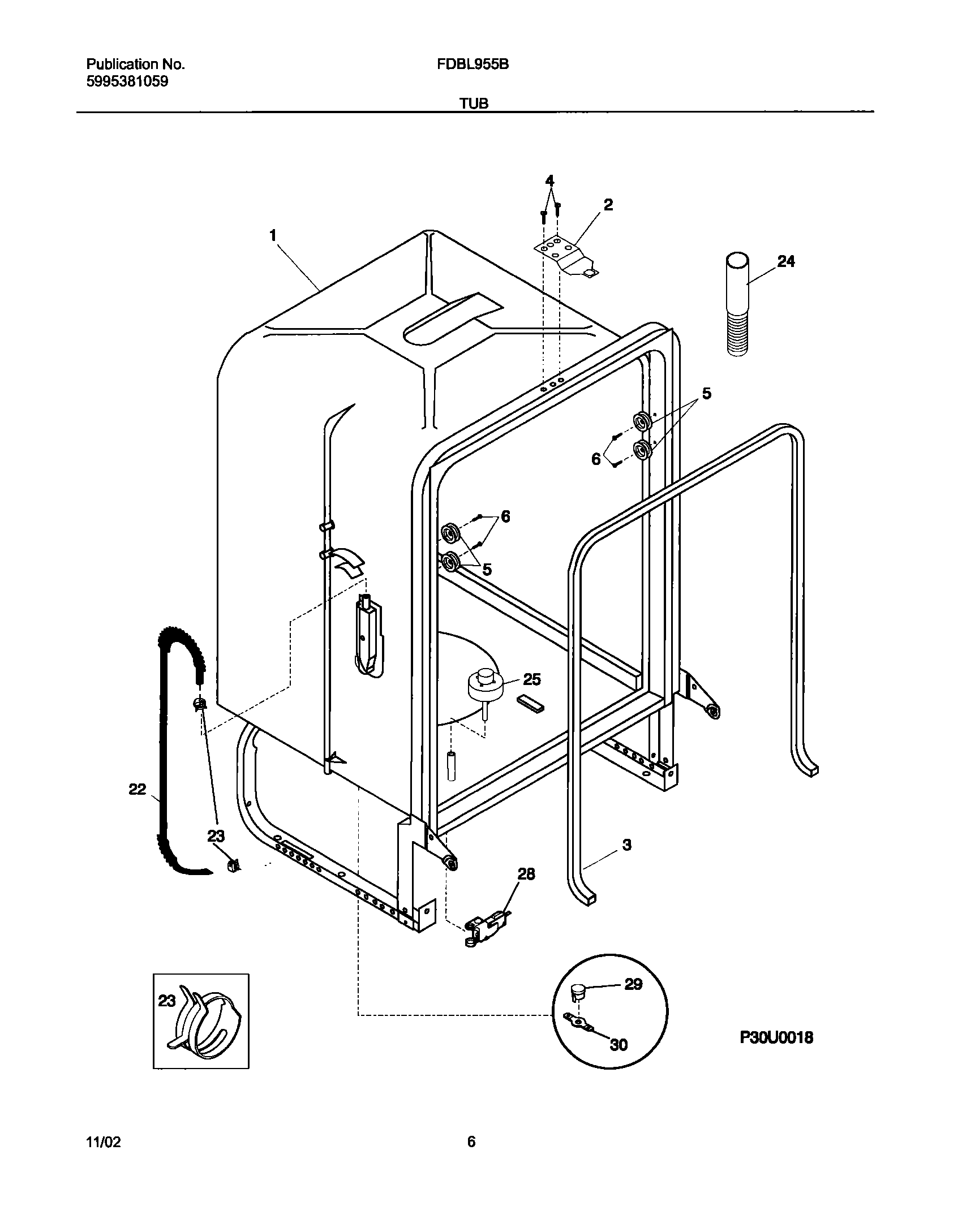 Publication No.
5995381059

FDBL955B

TUB

4
2
1
24
5
6
6
5
25
22
23
3
28
23
29
30
P30U0018

11/02

6